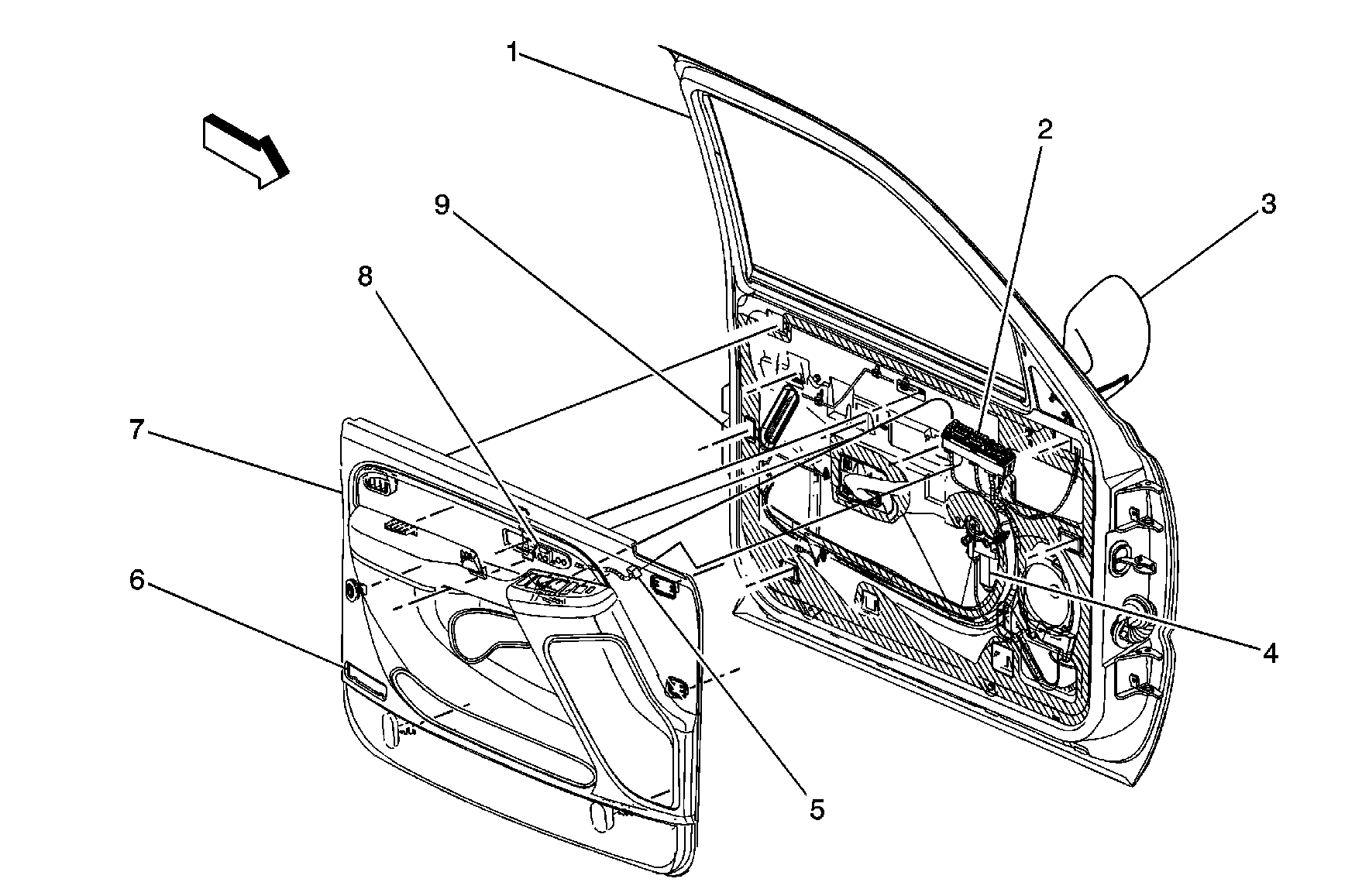 1
2
3
9
8
7
6
4
5