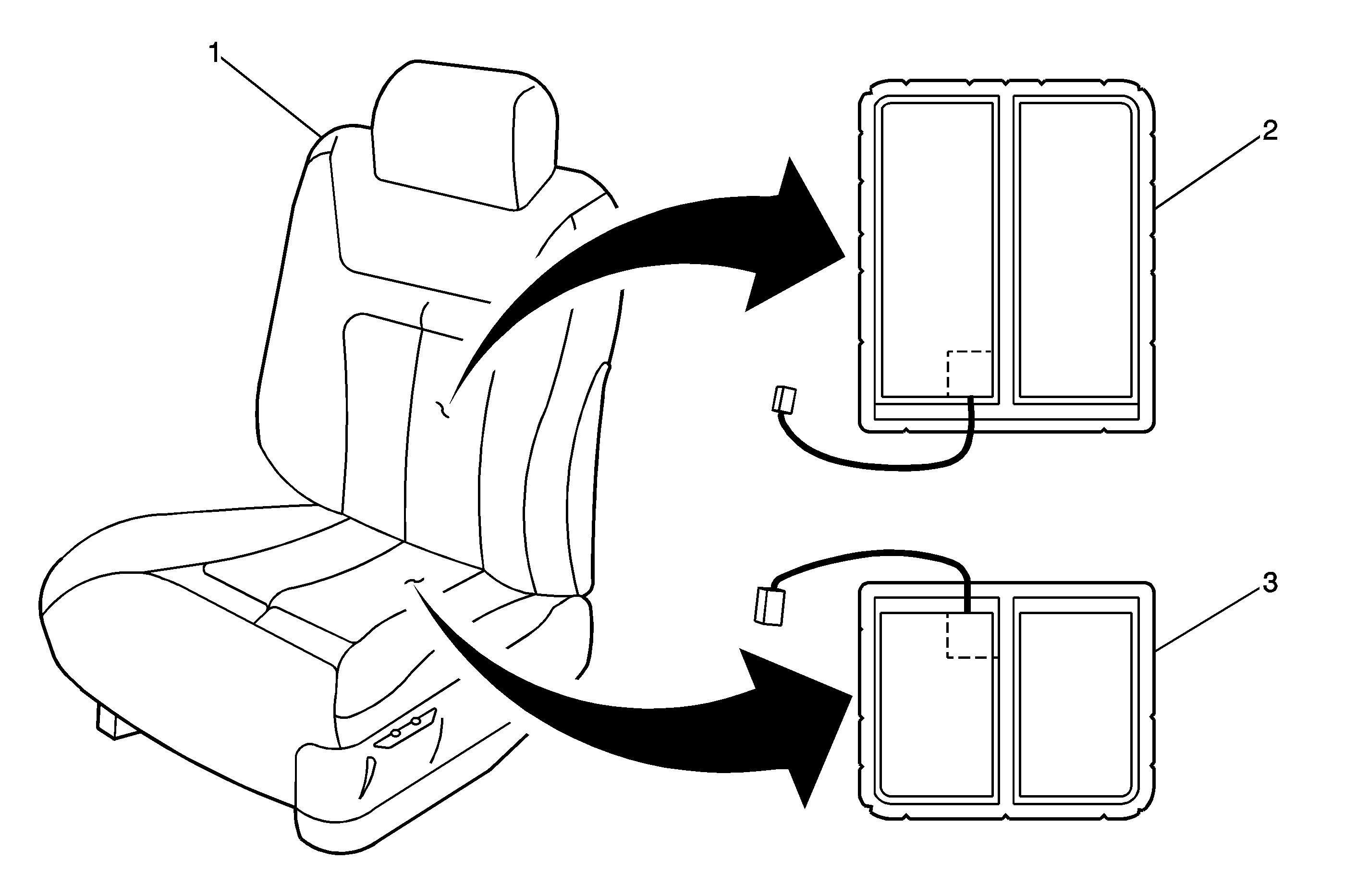 1
2
3