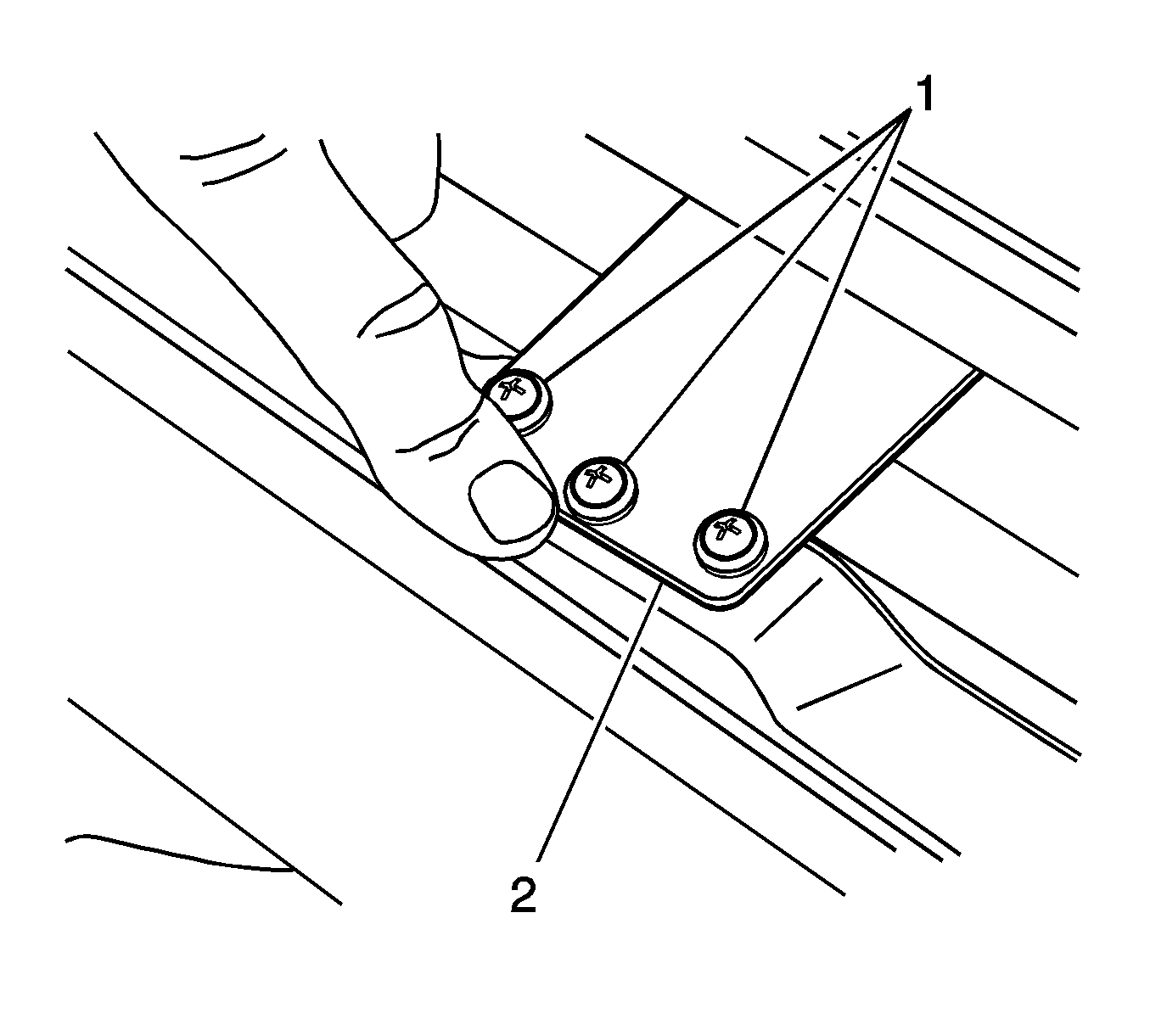 1

2