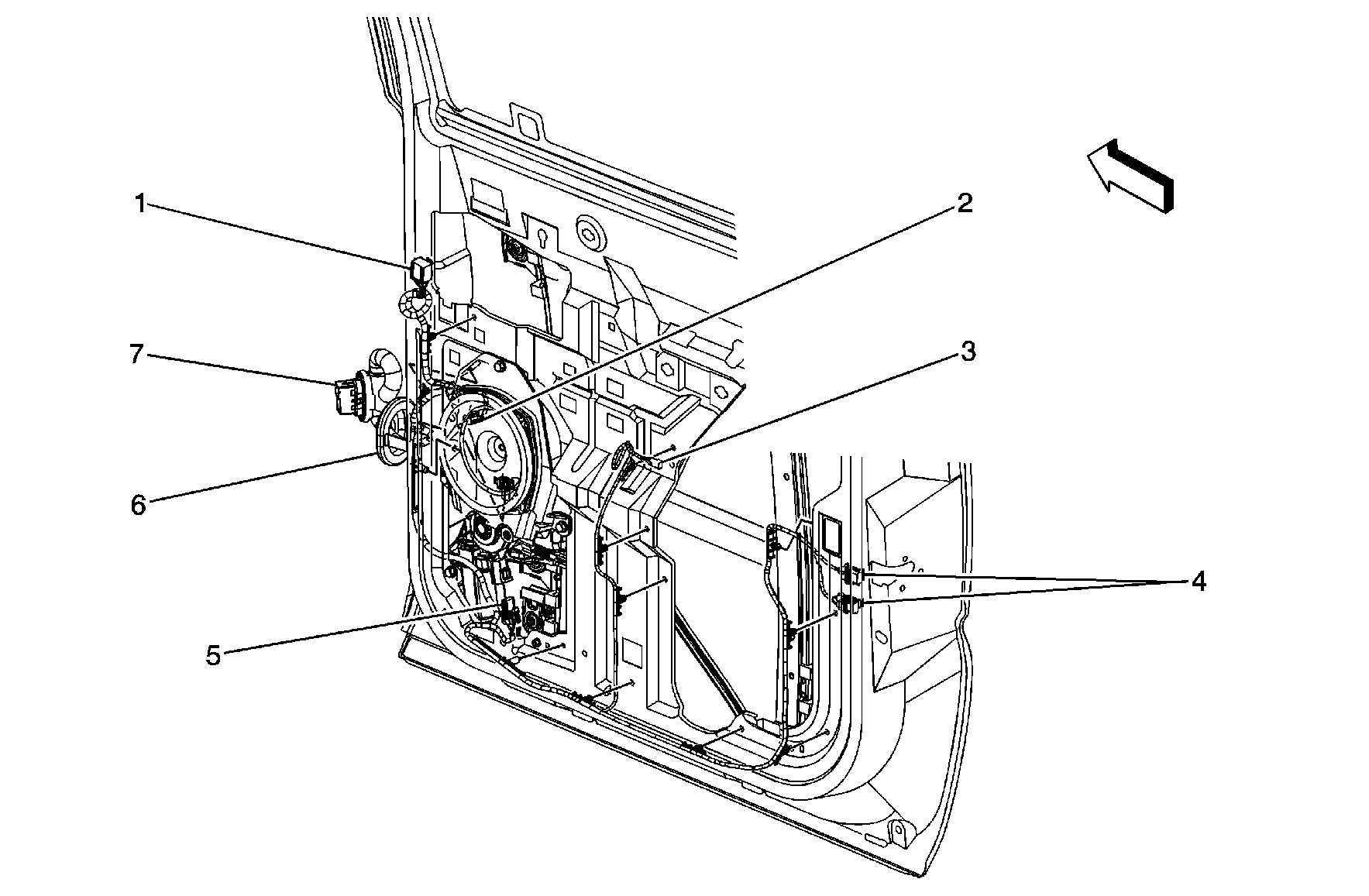 1
2
7
3
6
4
5