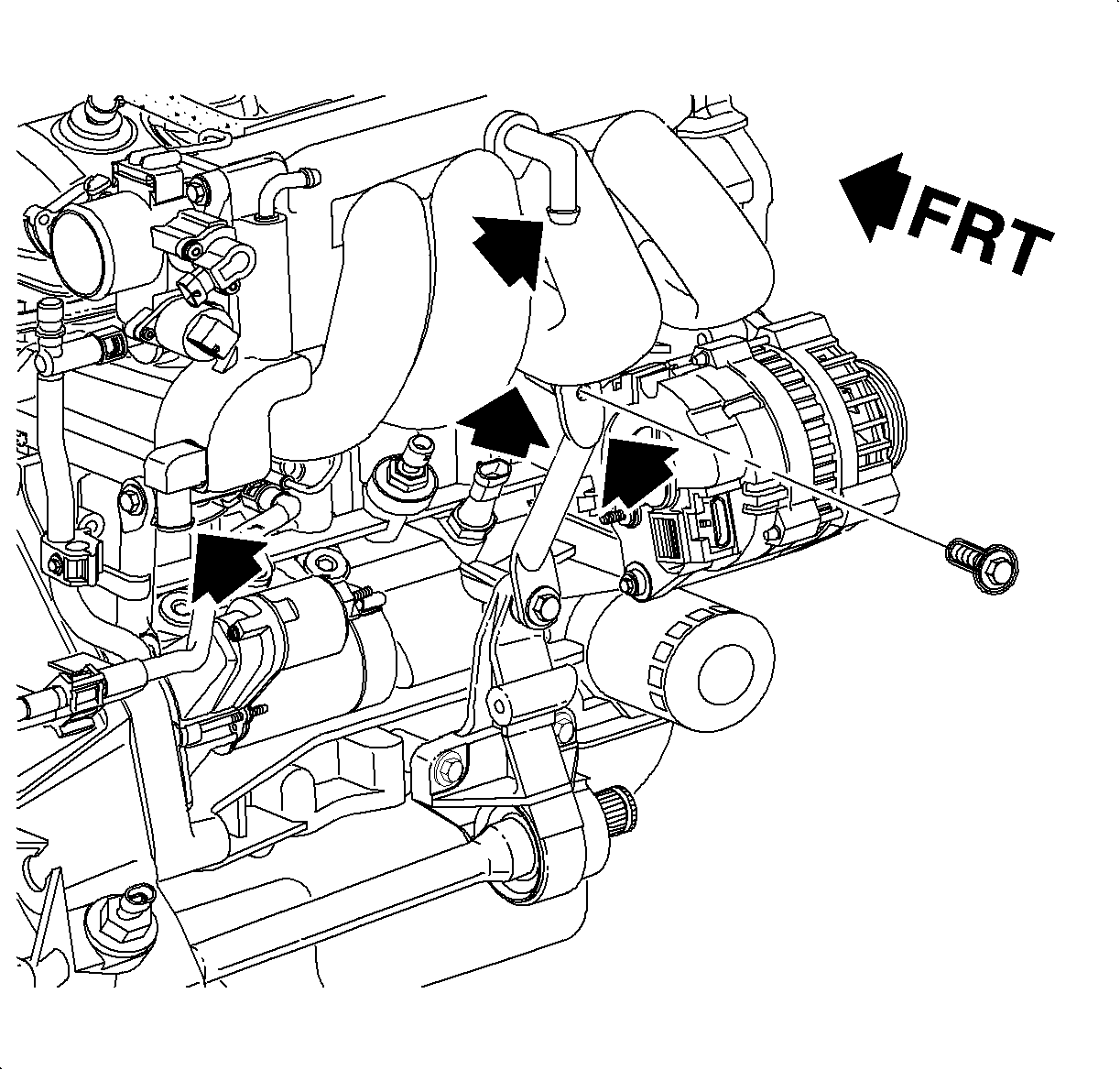 FRT