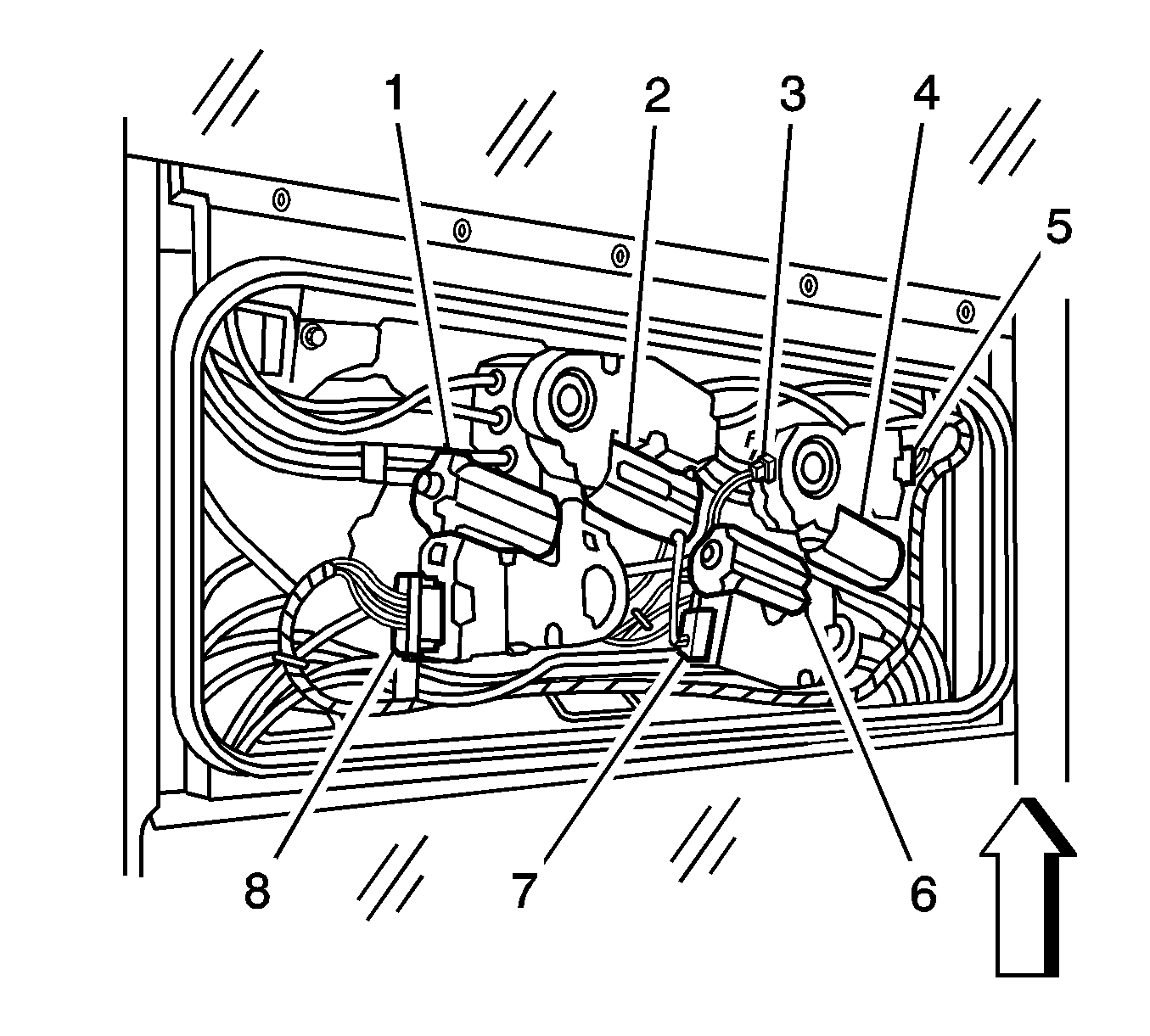 1
2
3
4
5
8
7
6