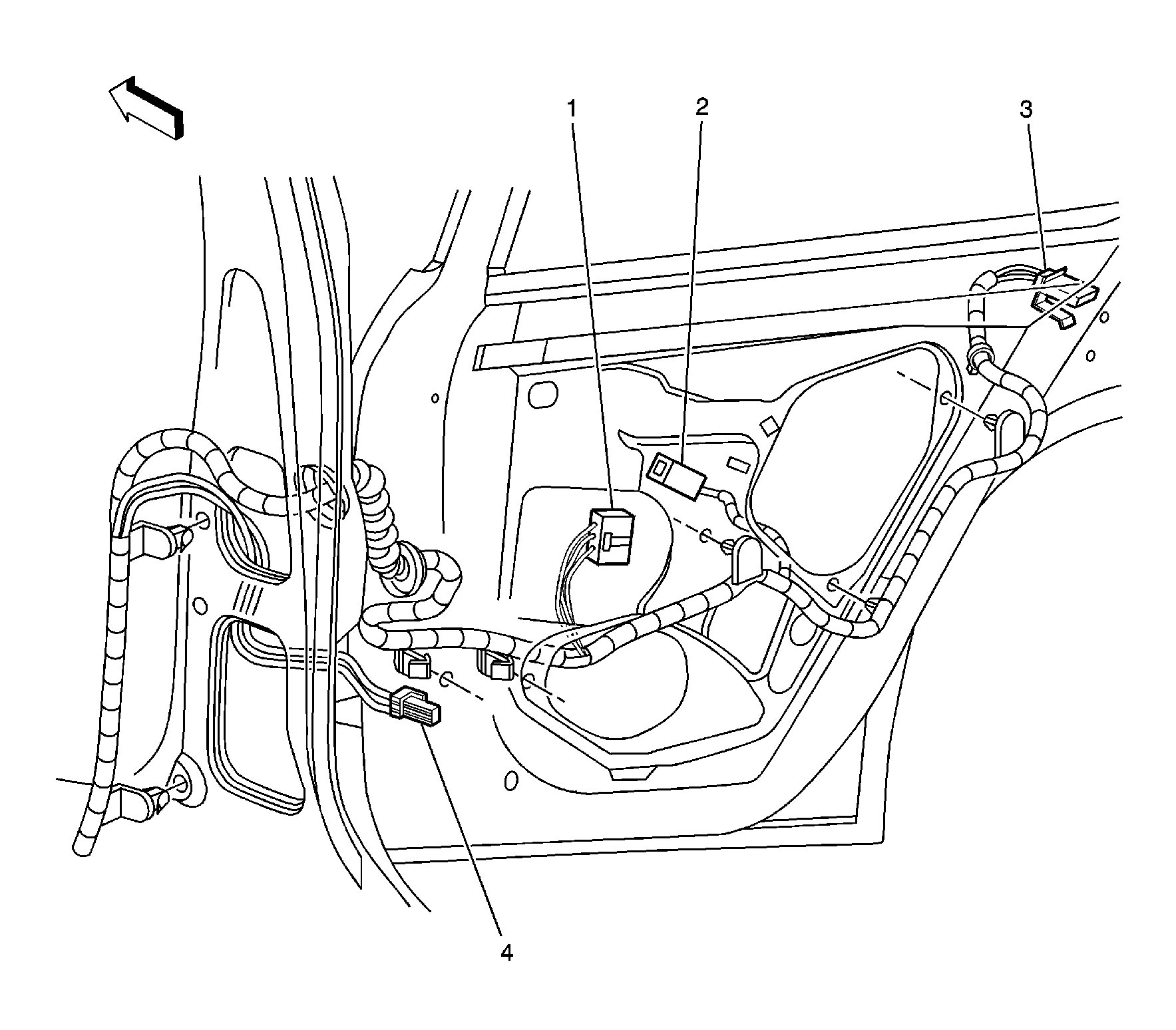 1
2
3
4