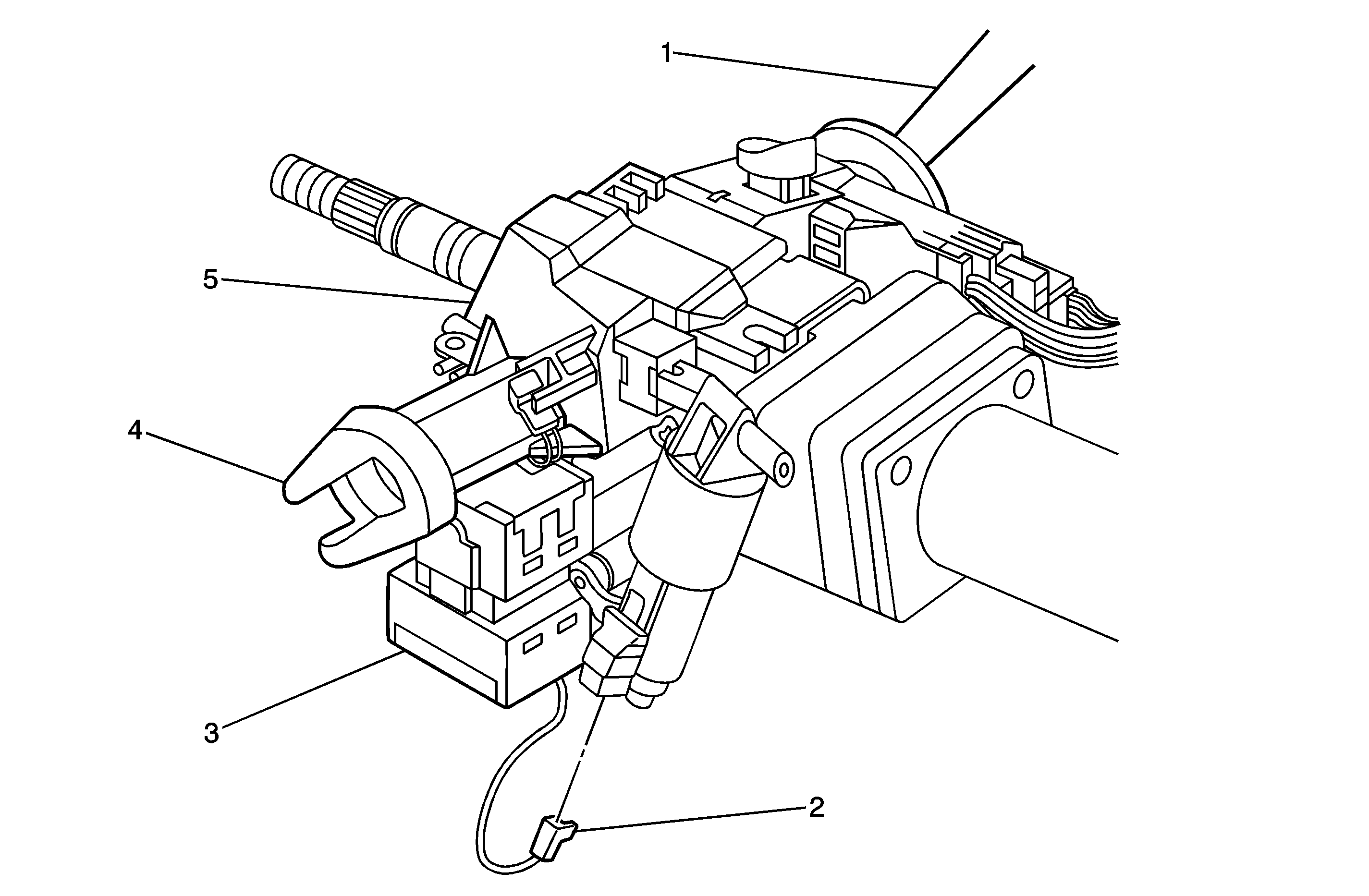 1
5
4
3
2