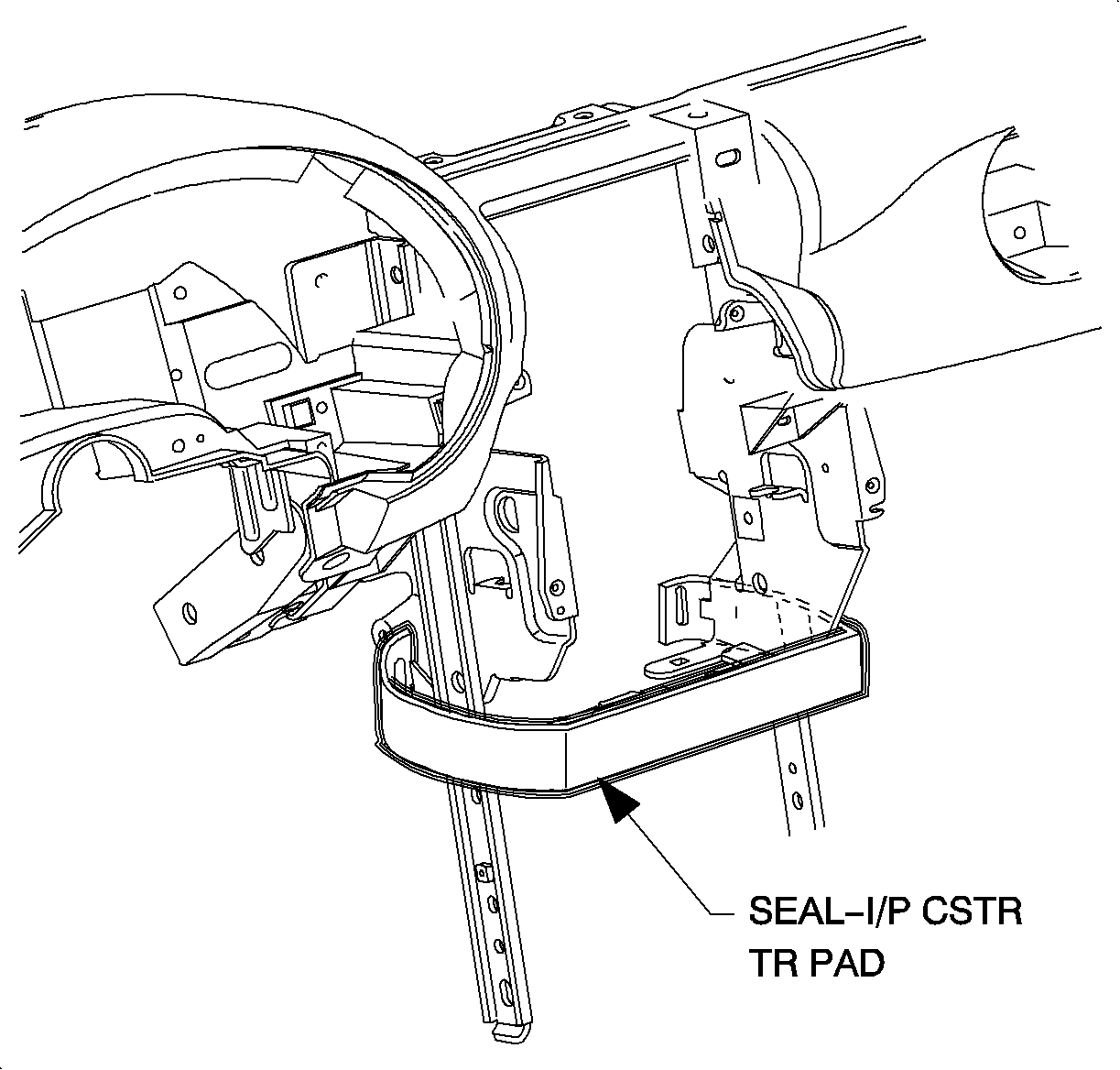 SEAL–I/P CSTR TR PAD