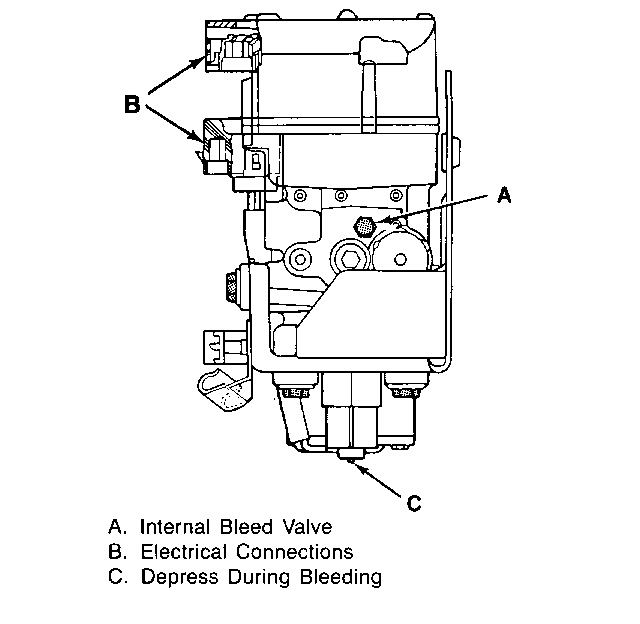 B

A

C

A. Internal Bleed Valve
B. Electrical Connections
C. Depress During Bleeding