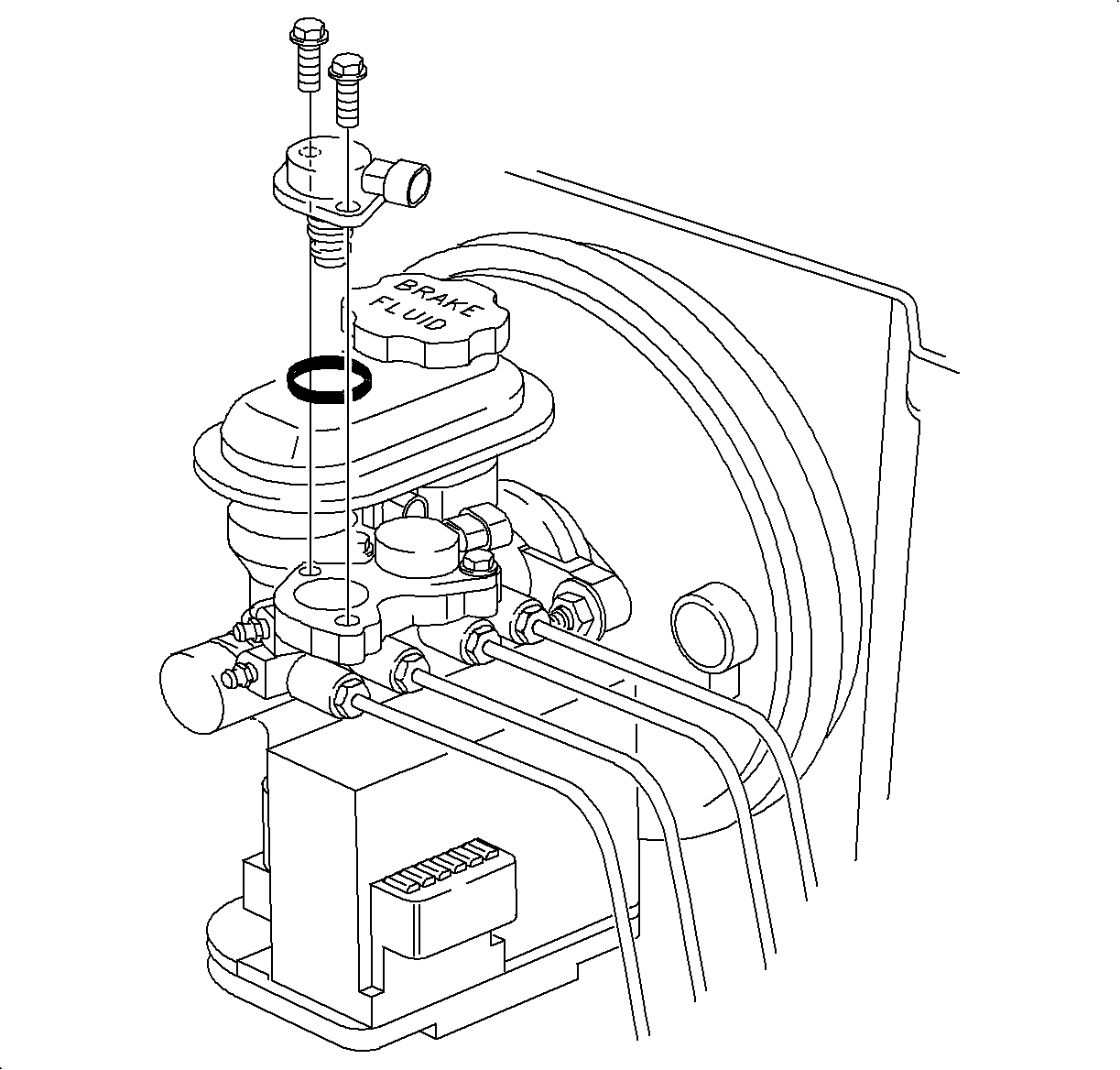 BRAKE FLUID