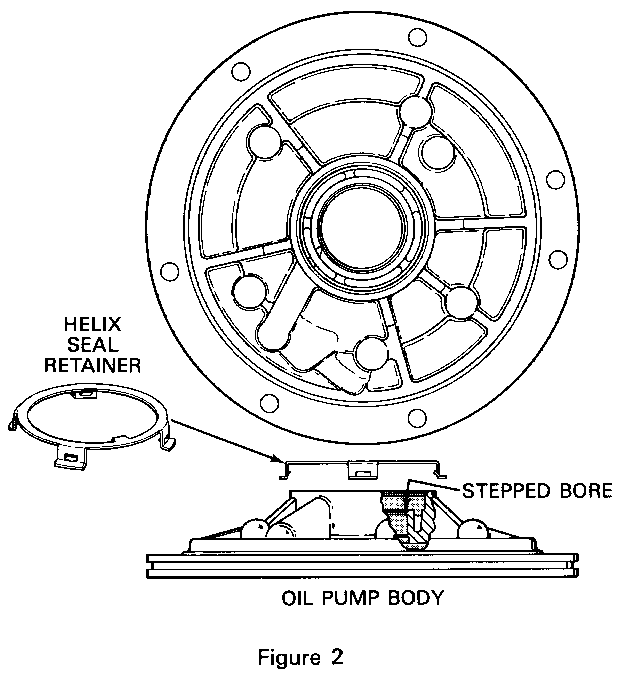 HELIX SEAL RETAINER

STEPPED BORE

OIL PUMP BODY

Figure 2