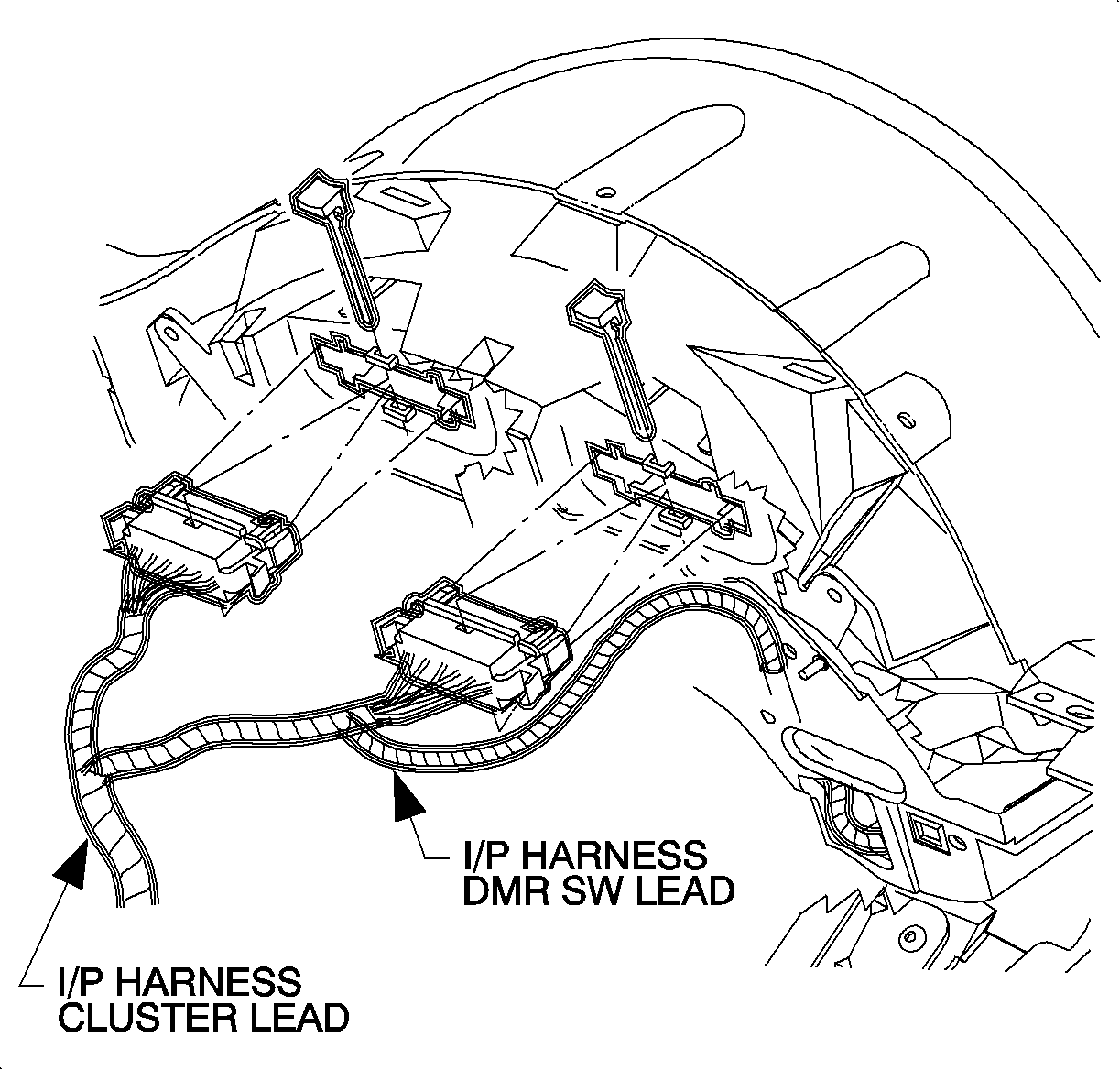 I/P HARNESS
DMR SW LEAD

I/P HARNESS
CLUSTER LEAD