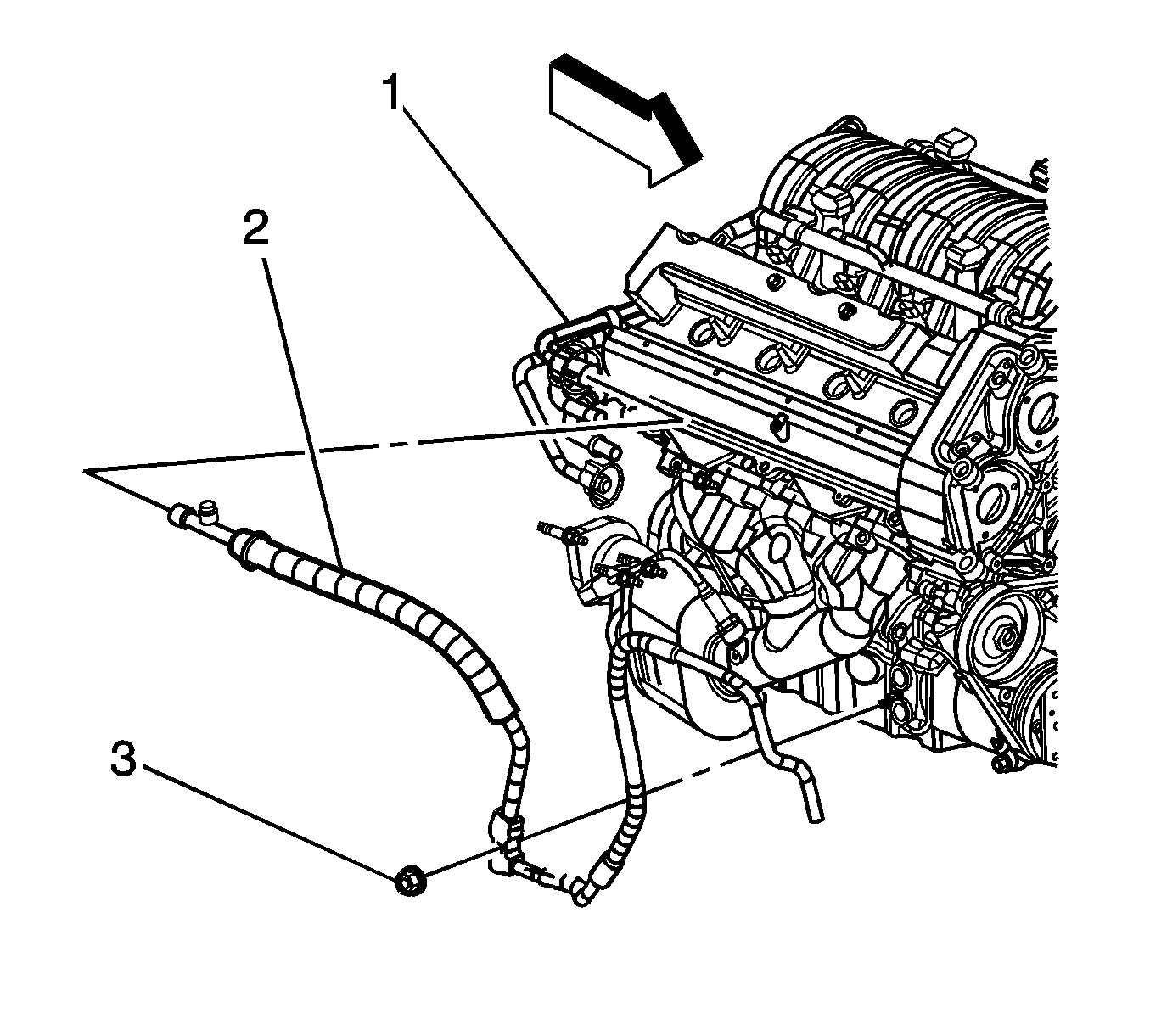 1
2
3