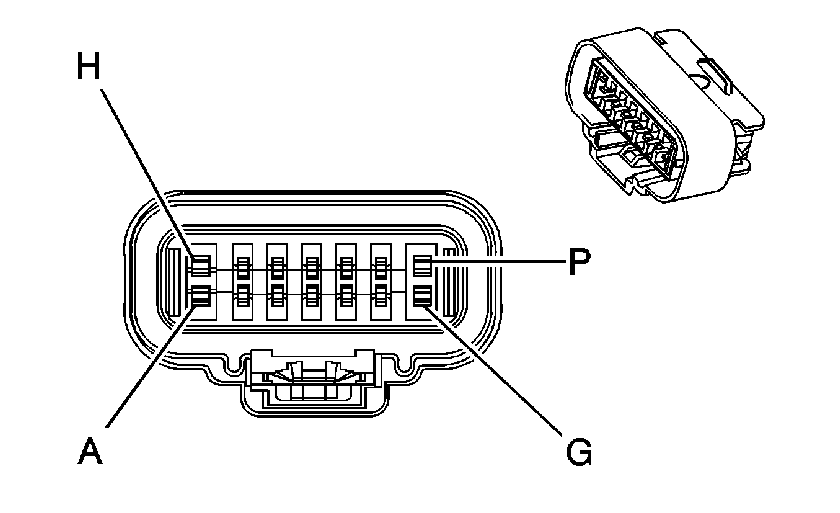 H
P
A
G