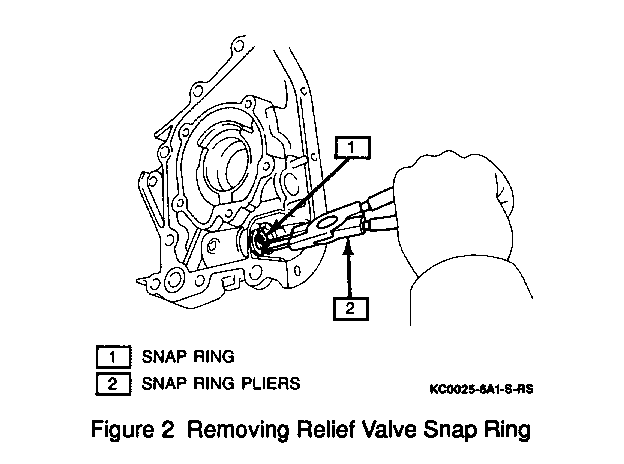 1

2

1 SNAP RING
2 SNAP RING PLIERS

KC0025-6A1-S-RS

Figure 2 Removing Relief Valve Snap Ring