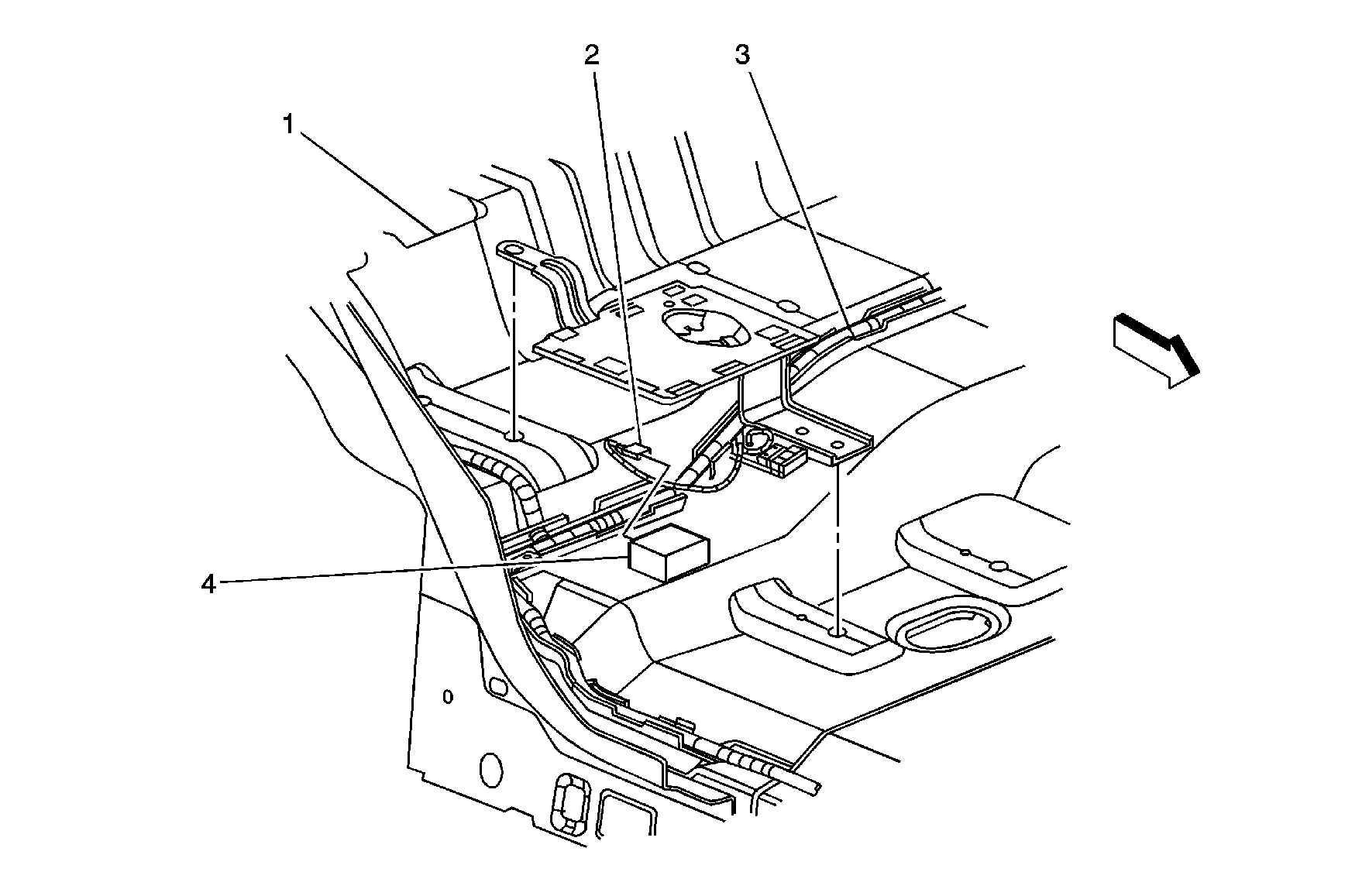 1

2

3

4