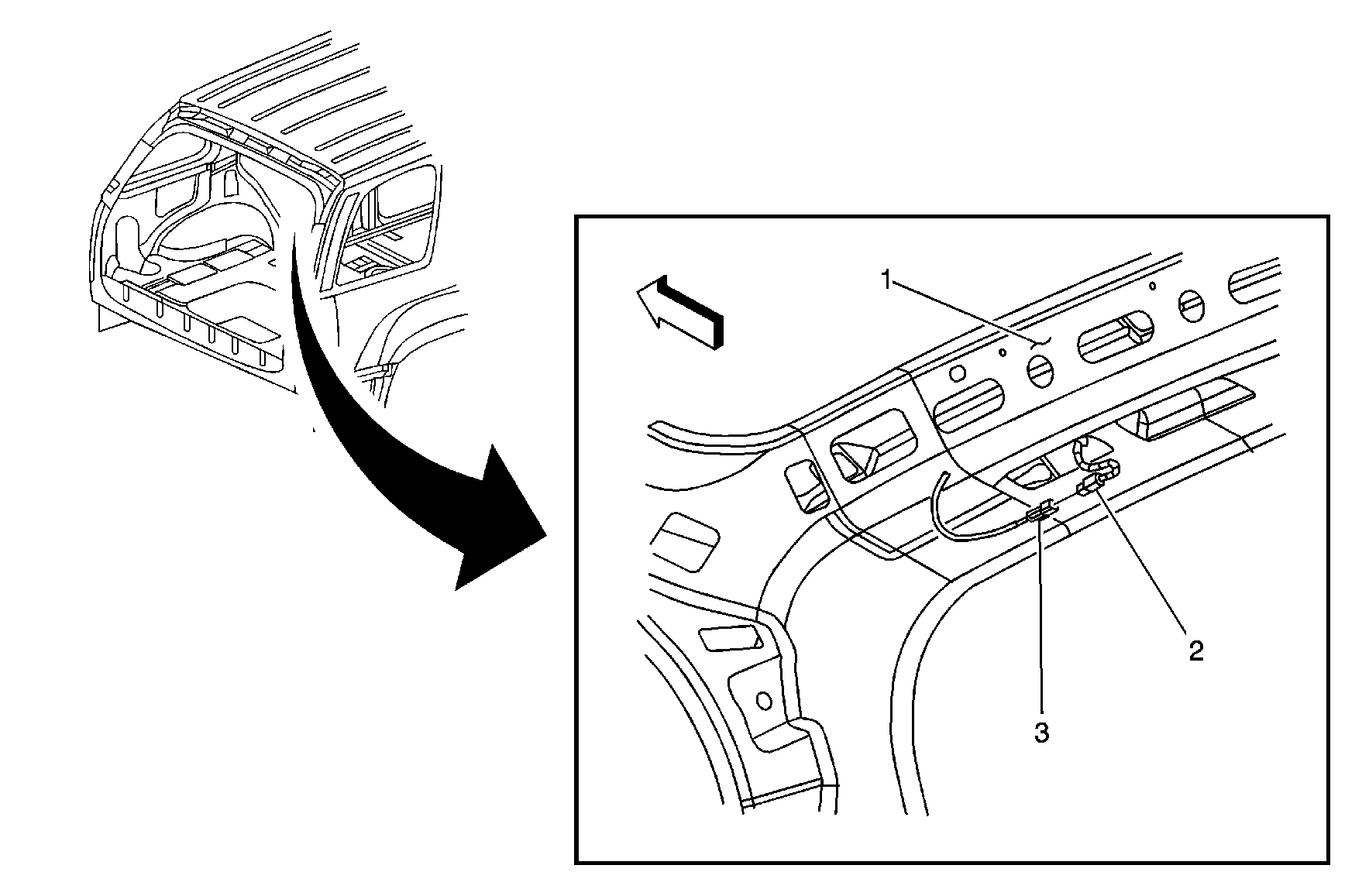 1
2
3