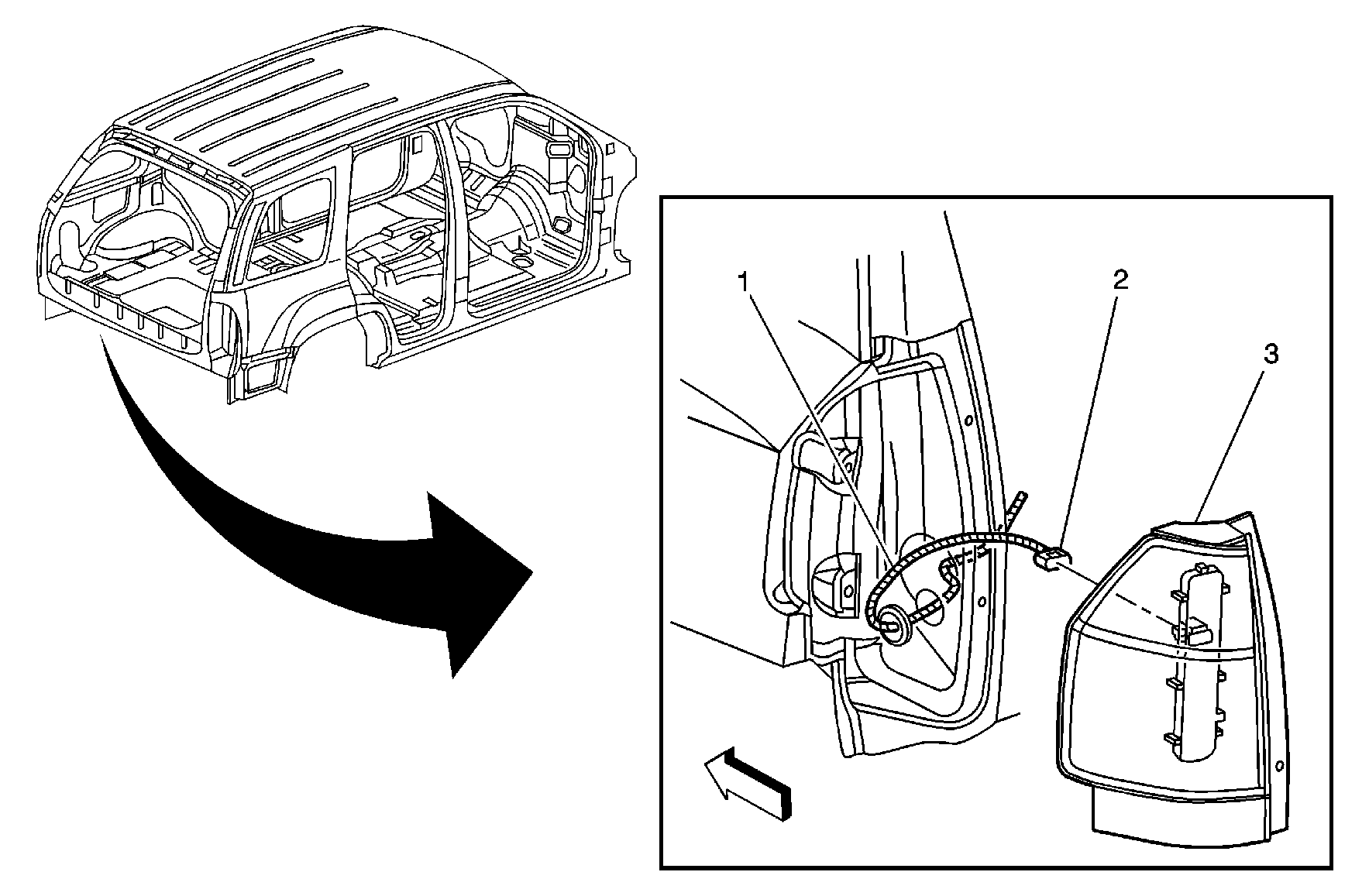 1

2

3