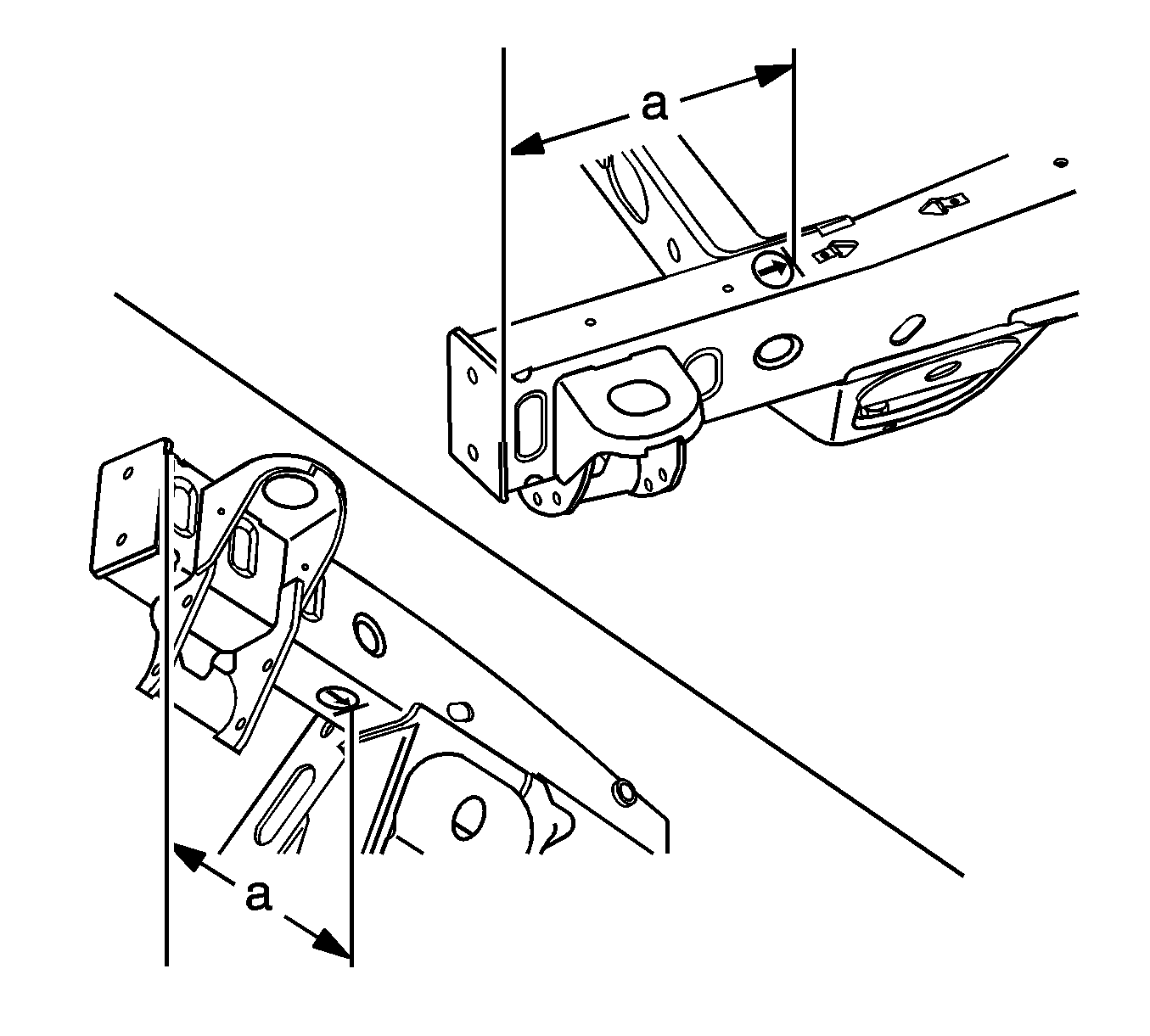 a

a