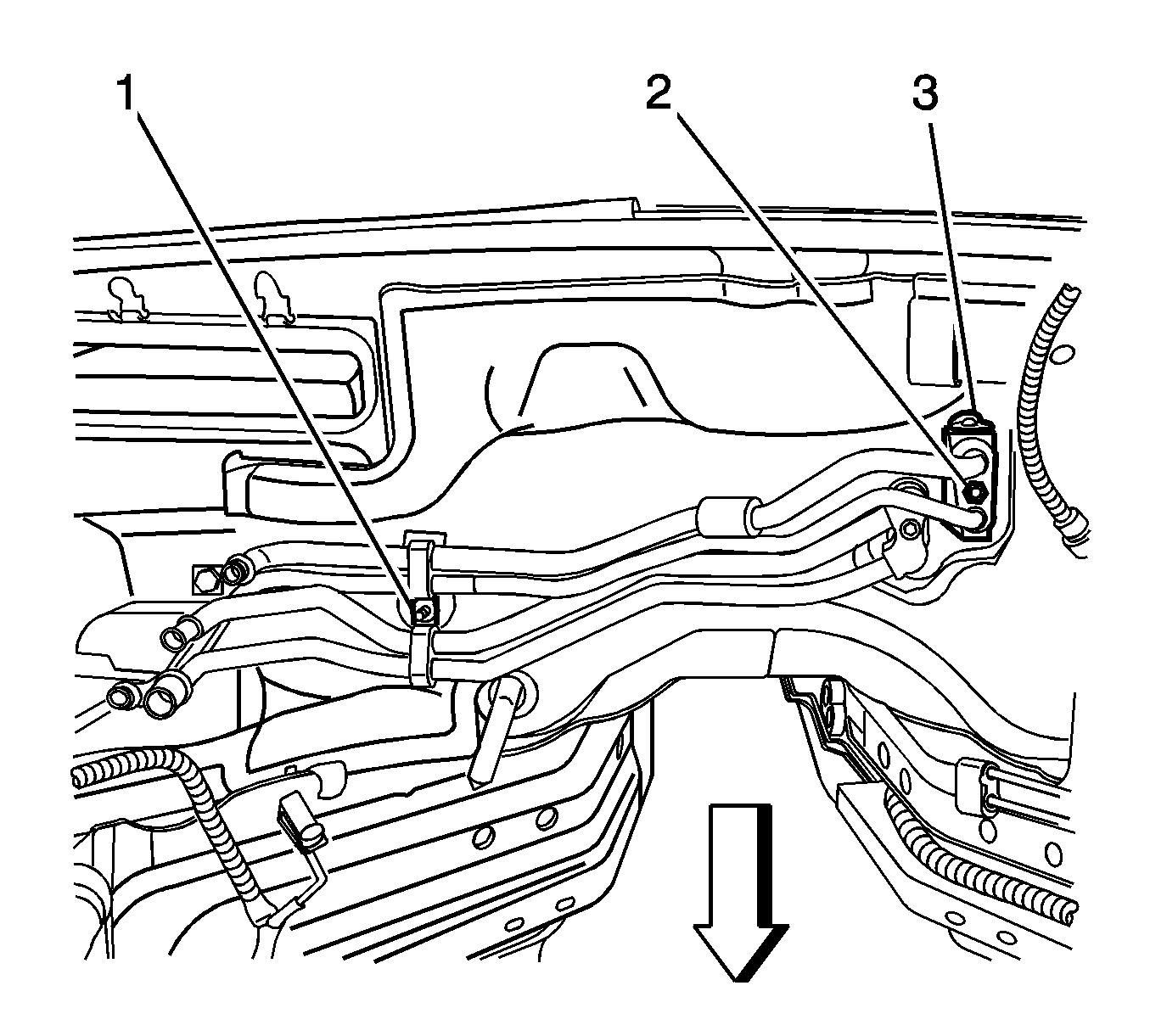 1
2
3