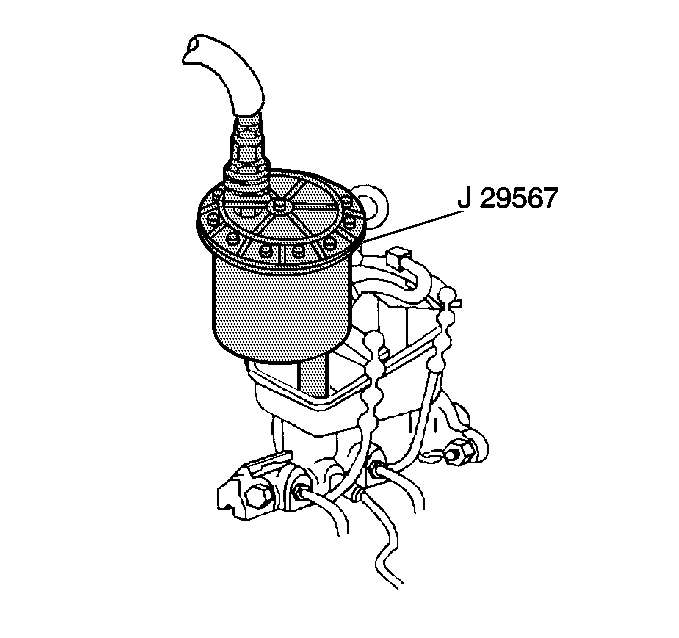 J 29567