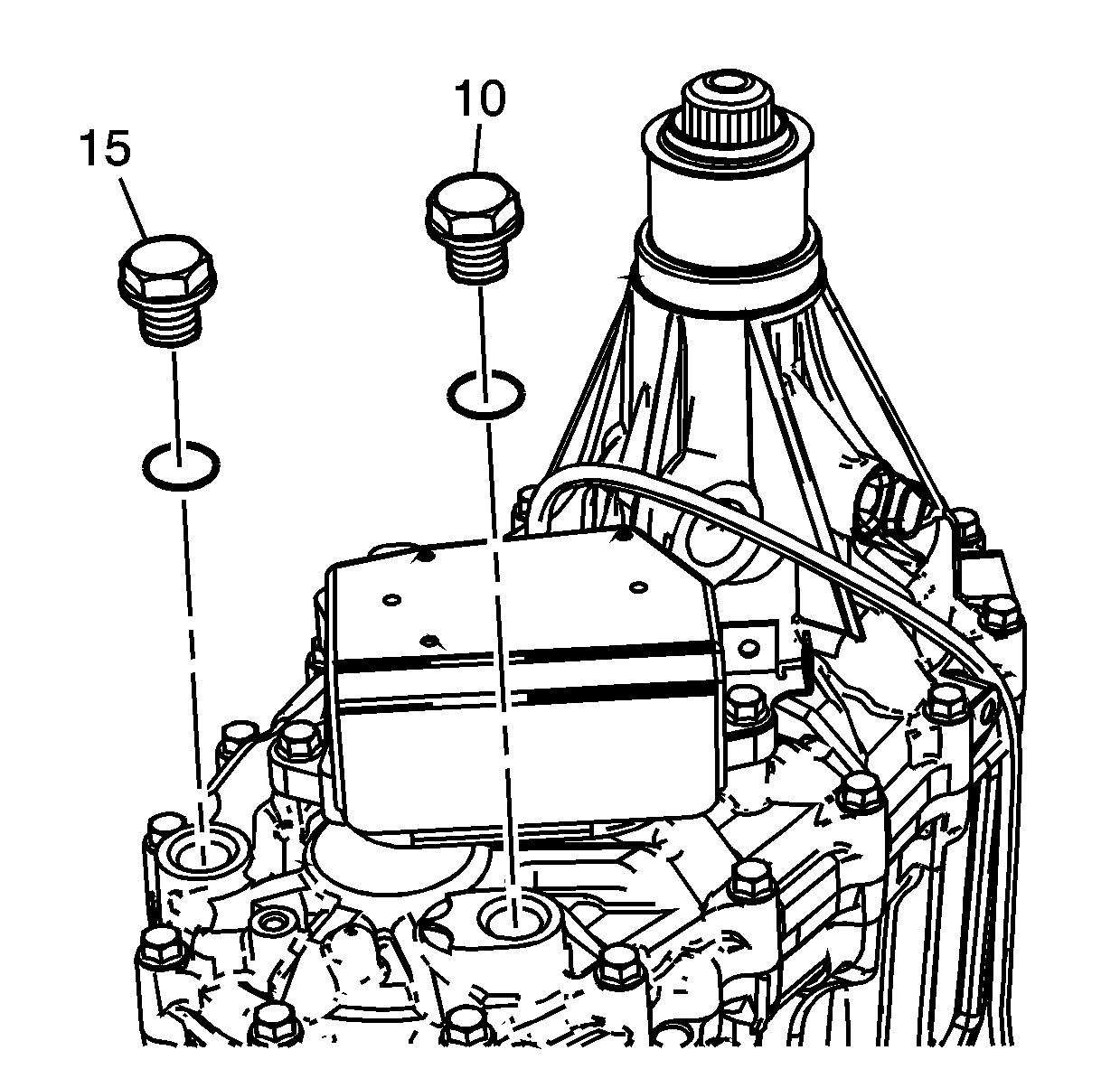 15
10