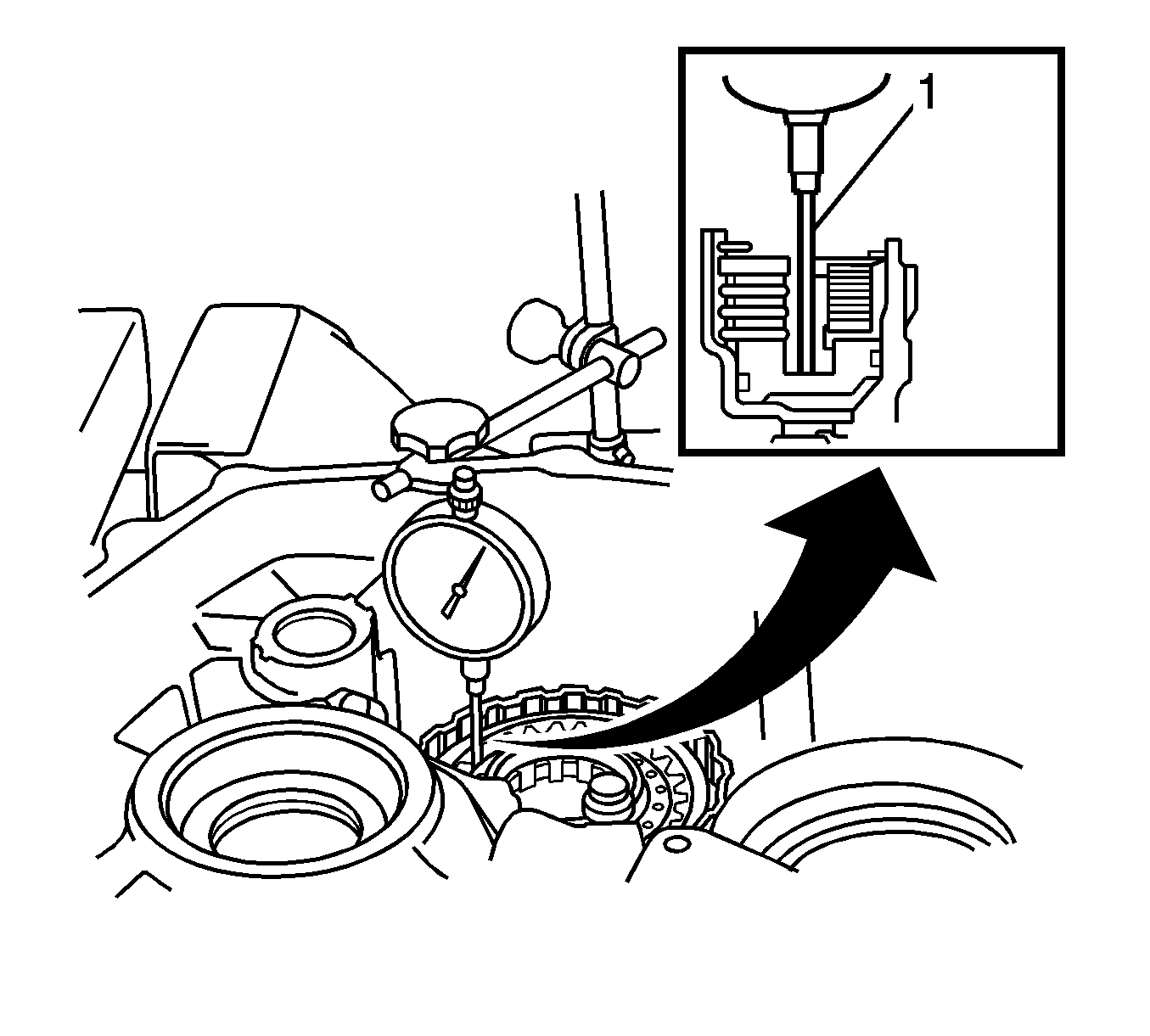 1