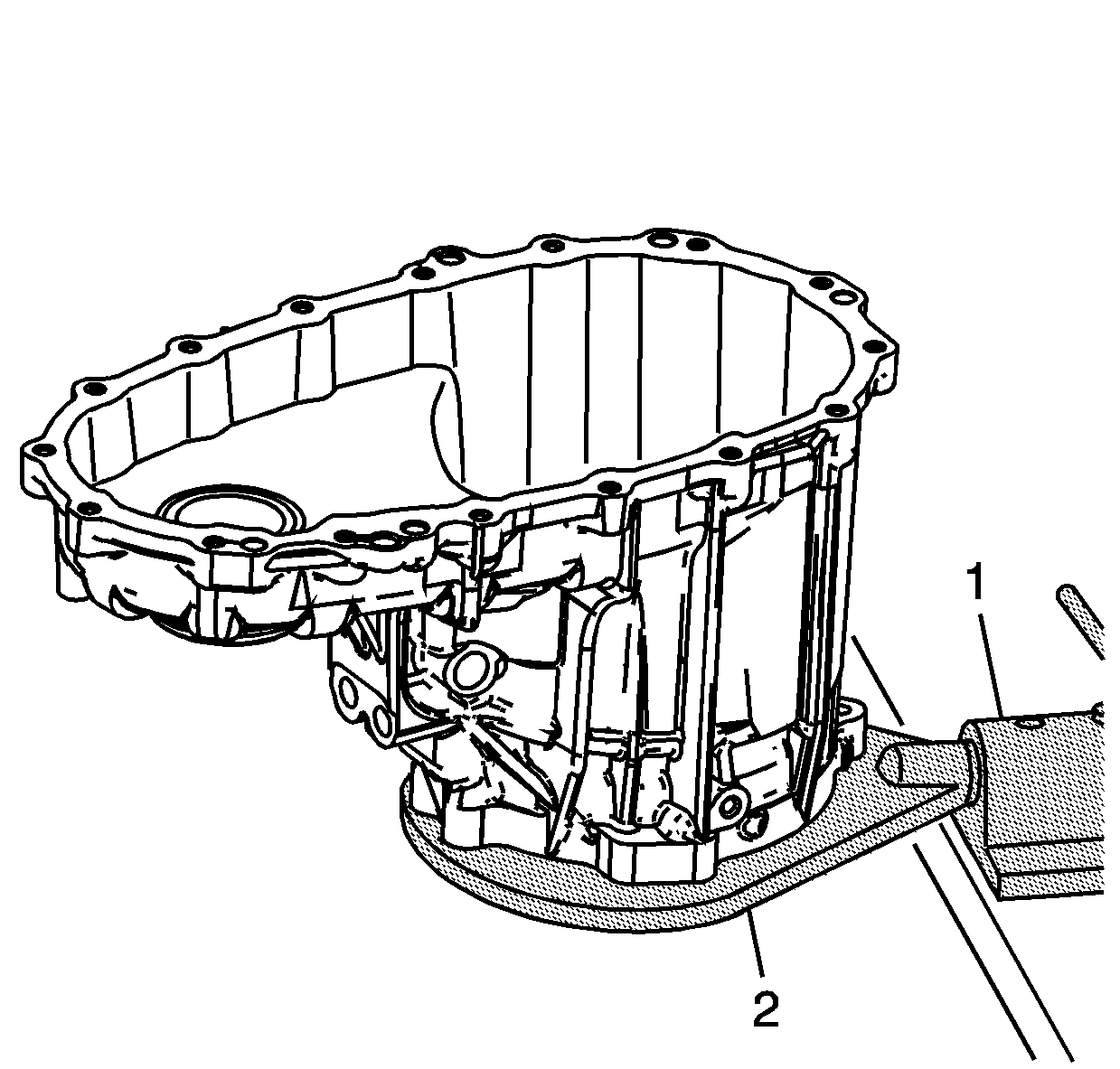 1

2