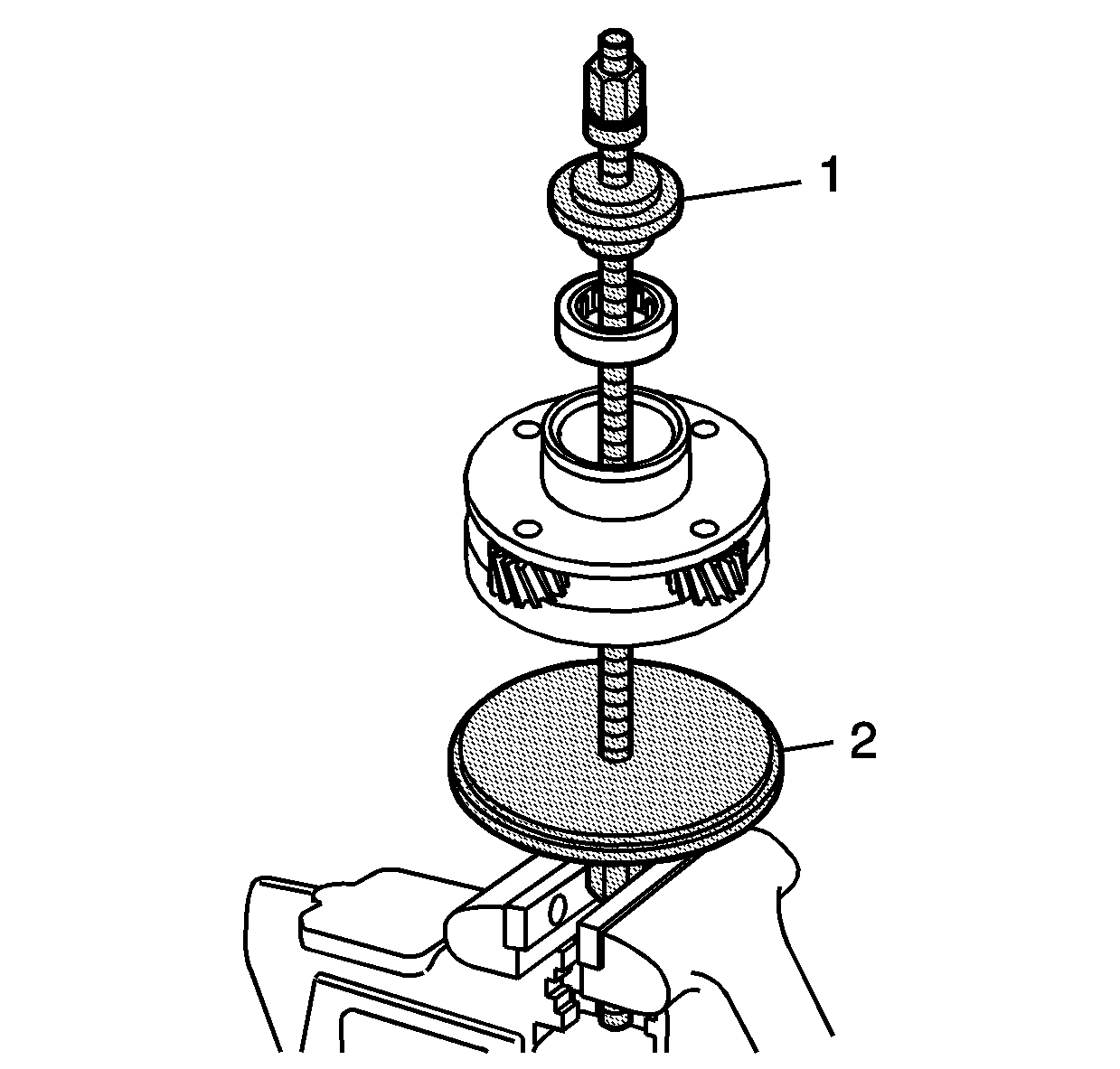 1

2