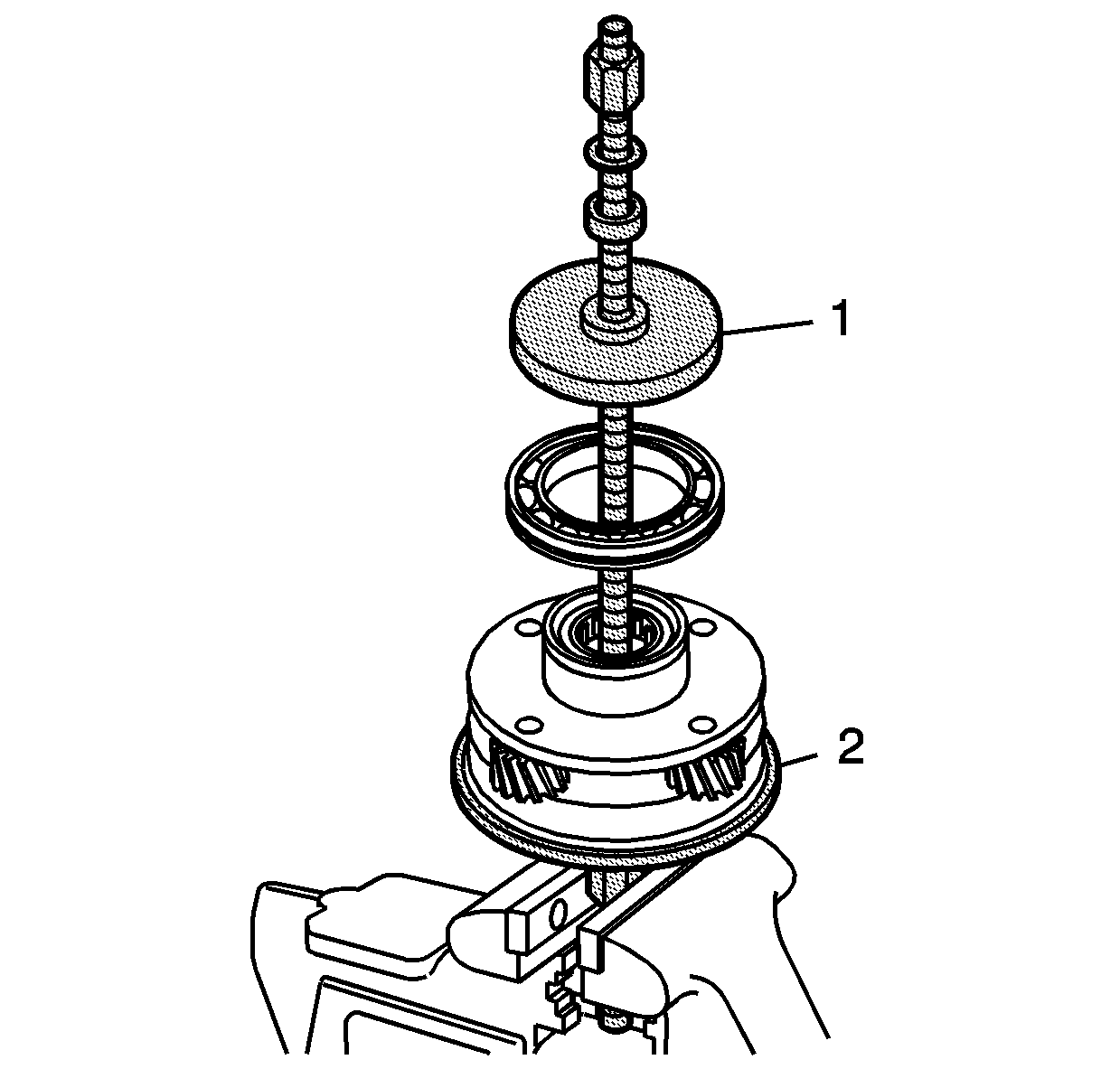 1
2