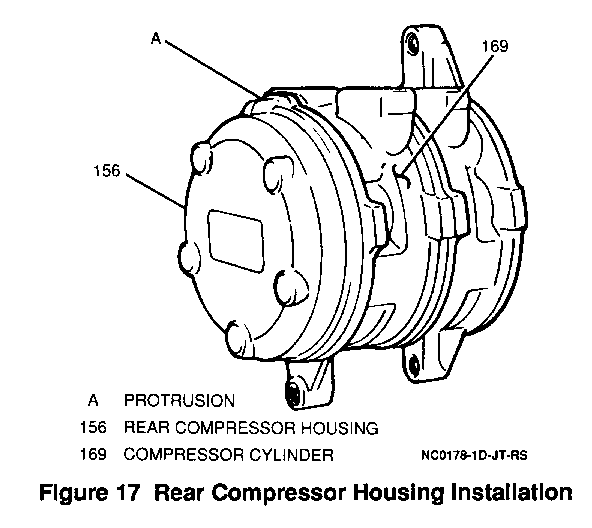 A

169

156

A PROTRUSION
156 REAR COMPRESSOR HOUSING
169 COMPRESSOR CYLINDER

NC0178-1D-JT-RS

Figure 17 Rear Compressor Housing Installation