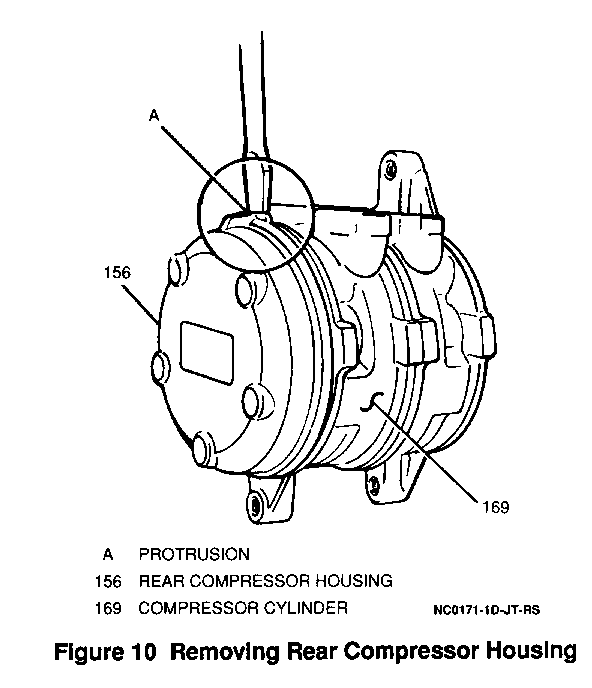 A

156

169

A PROTRUSION
156 REAR COMPRESSOR HOUSING
169 COMPRESSOR CYLINDER

NC0171-1D-JT-RS

Figure 10 Removing Rear Compressor Housing