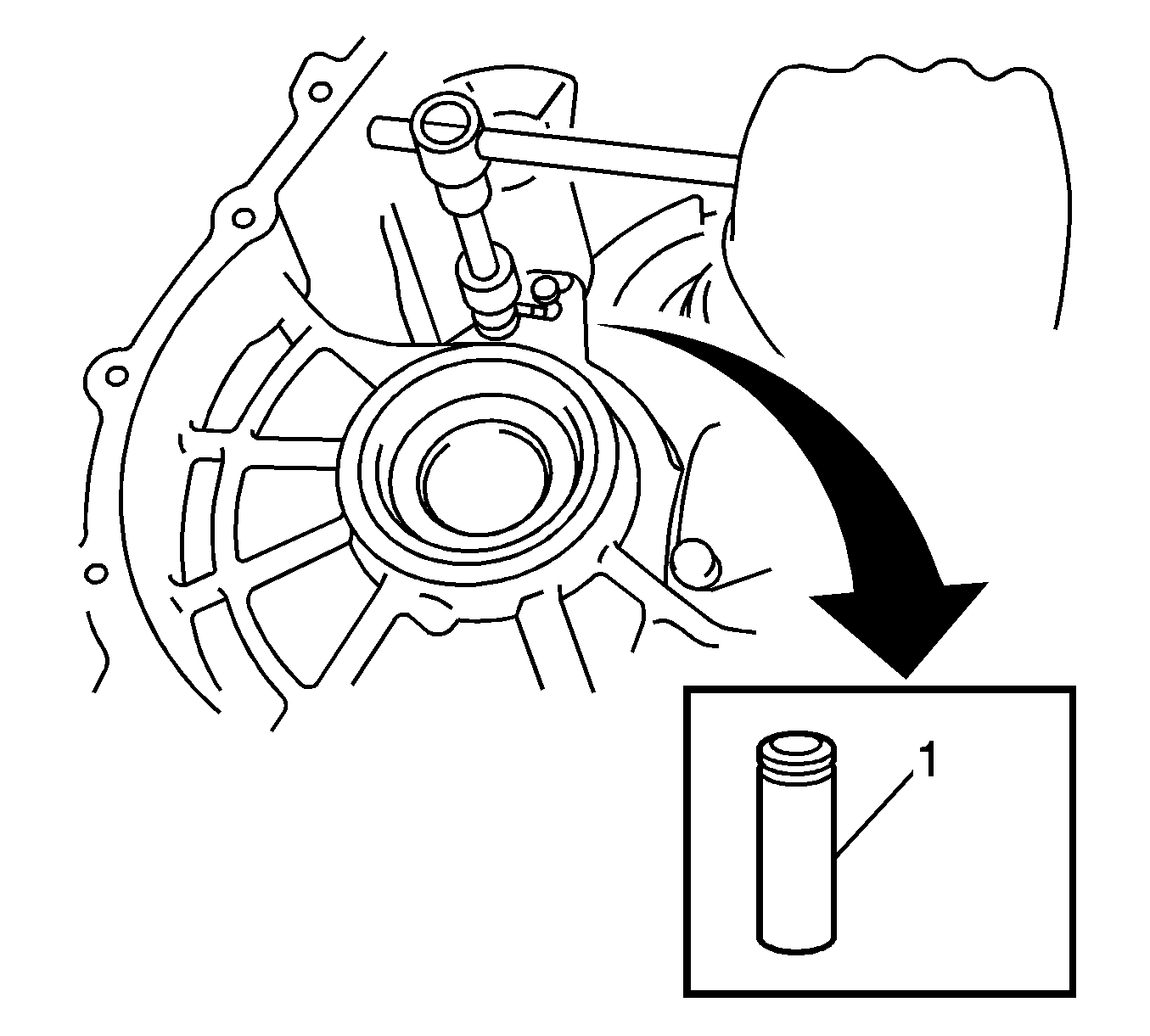 1