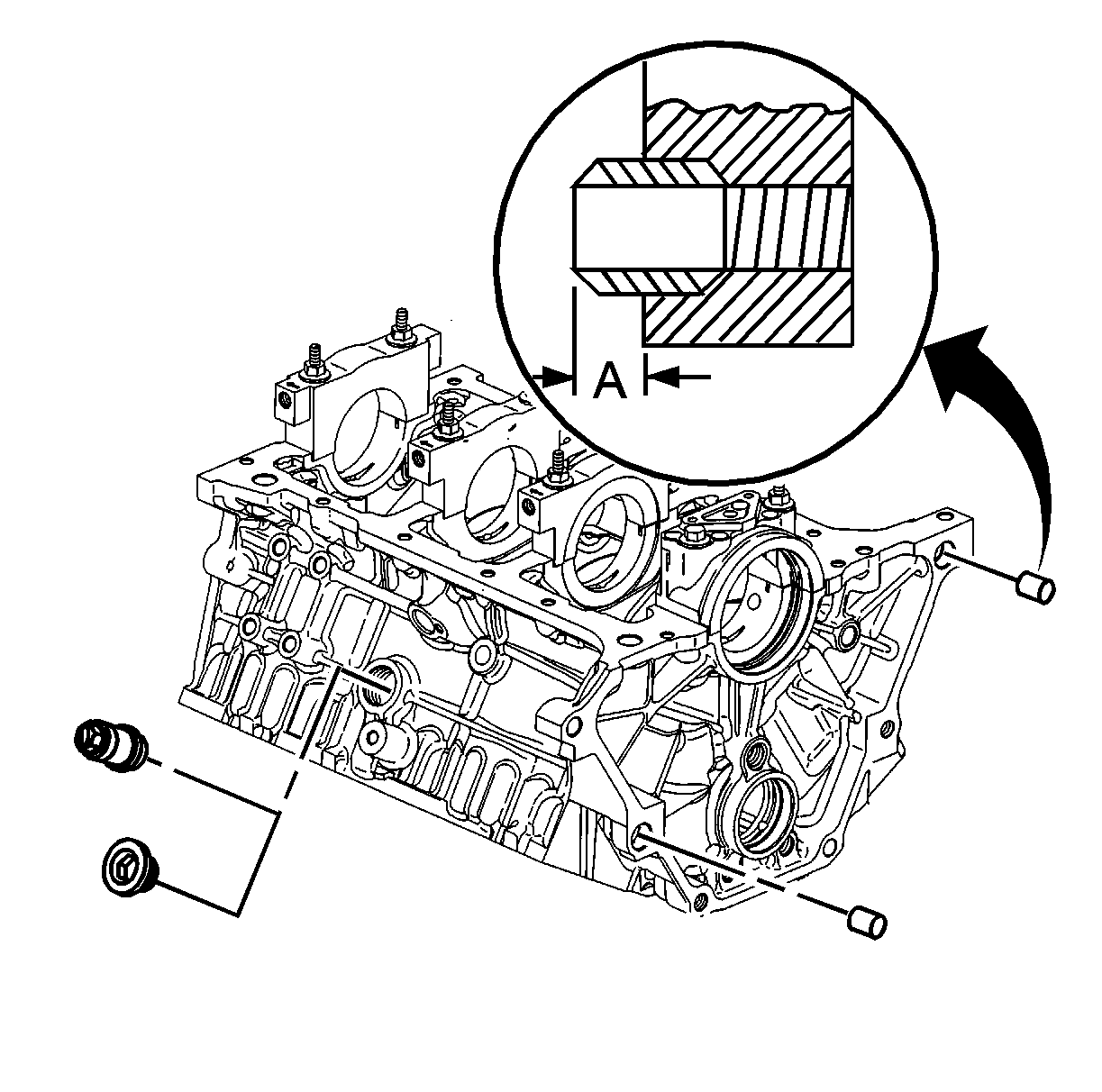 A