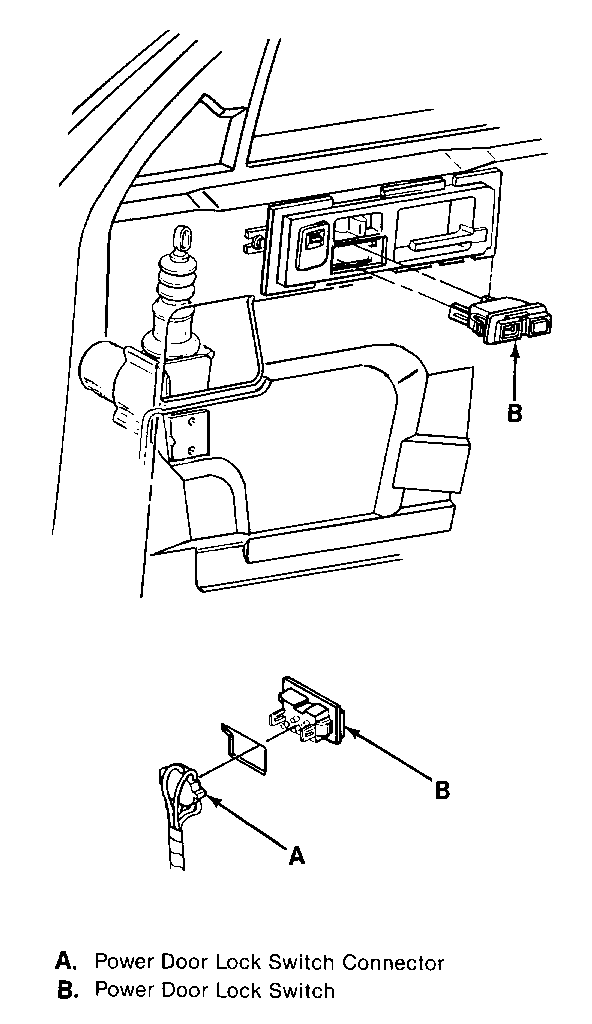 B

B

A

A. Power Door Lock Switch Connector
B. Power Door Lock Switch