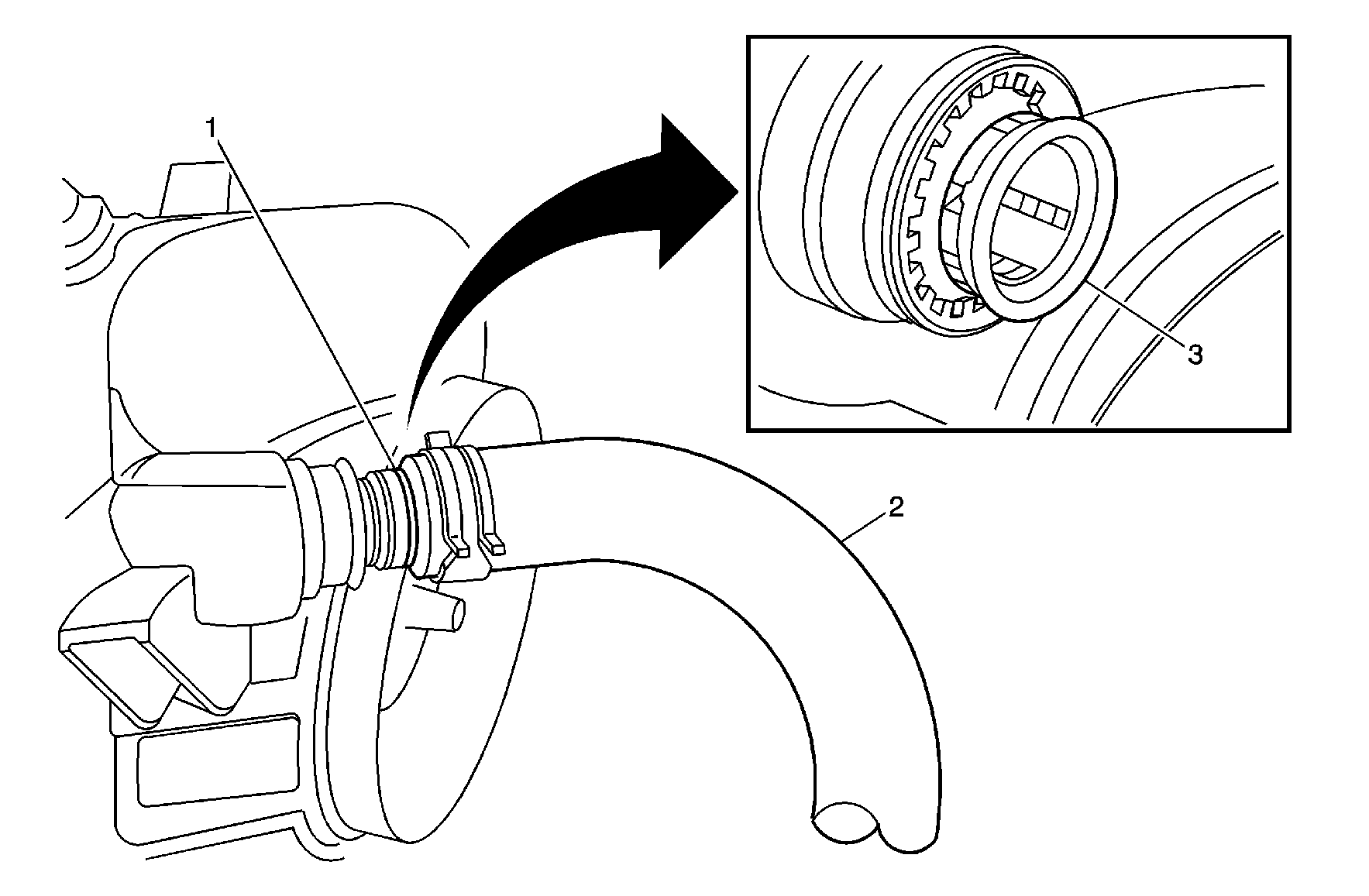 1

3

2