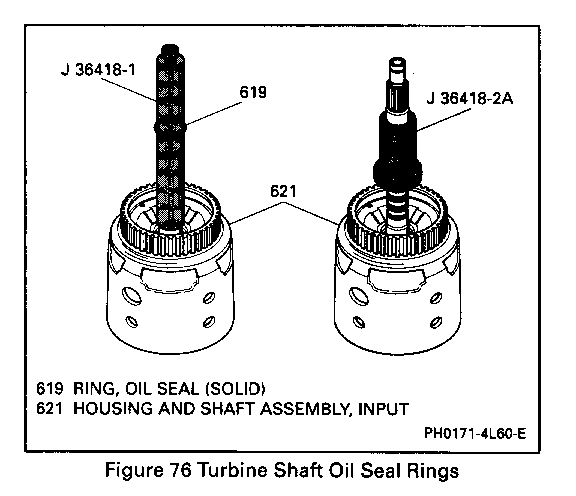 J 36418-1
619
J 36418-2A
621

619 RING, OIL SEAL (SOLID)
621 HOUSING AND SHAFT ASSEMBLY, INPUT

PH0171-4L60-E

Figure 76 Turbine Shaft Oil Seal Rings