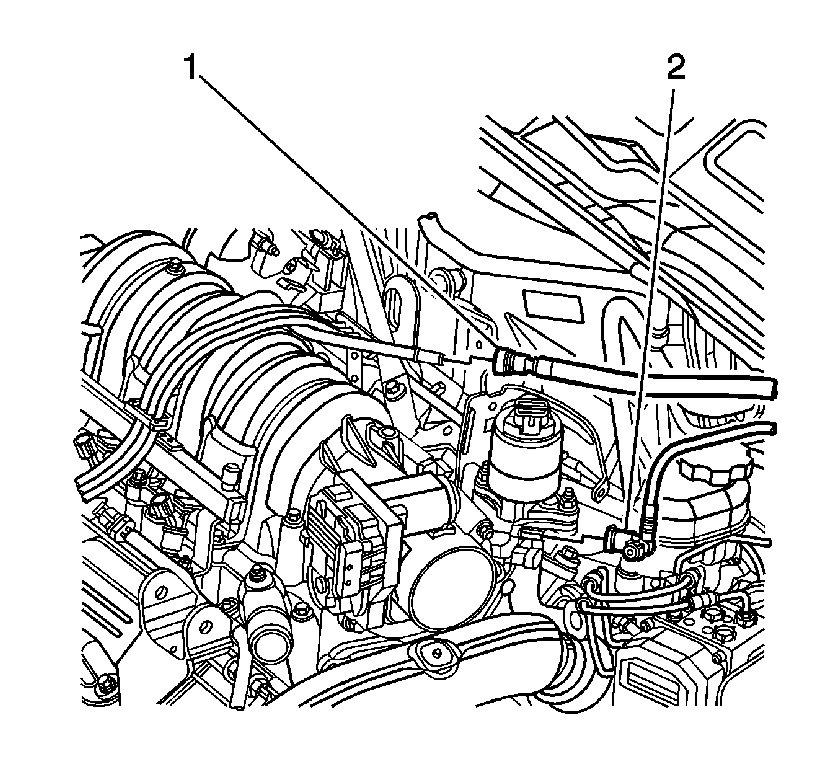 1
2