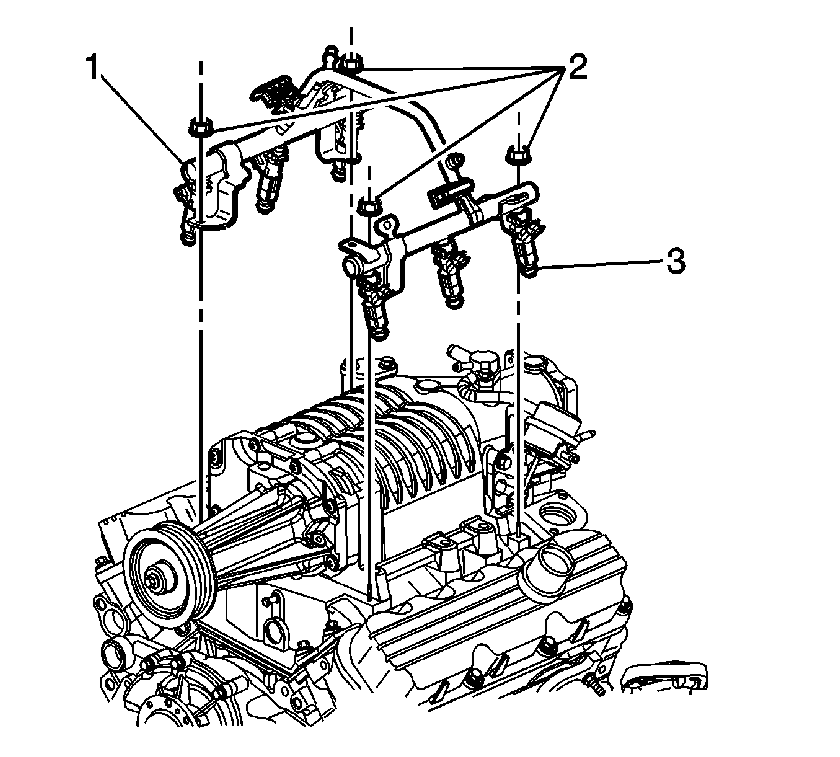 1
2
3