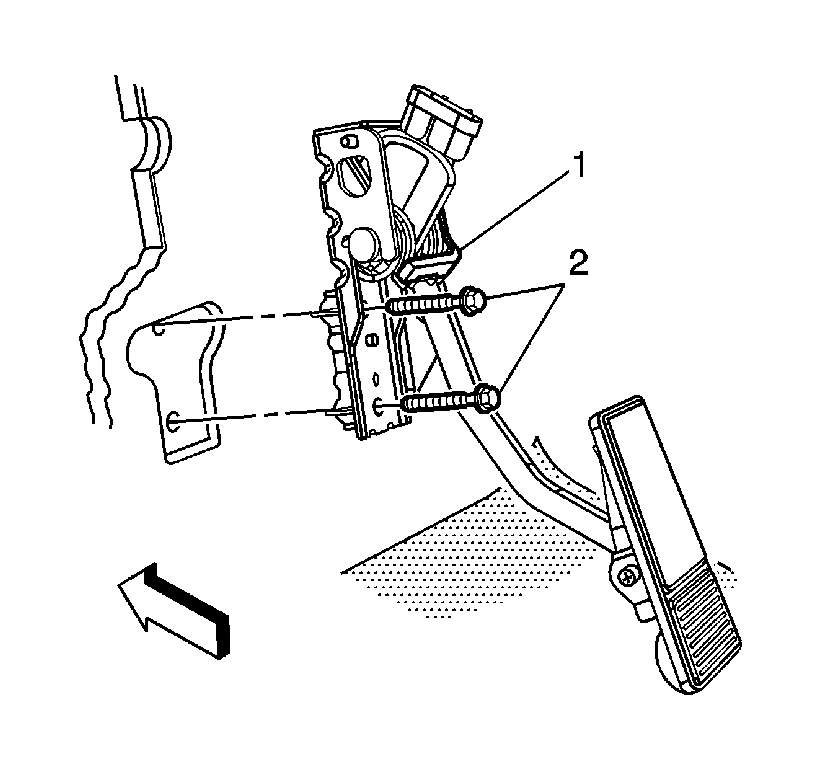 1
2