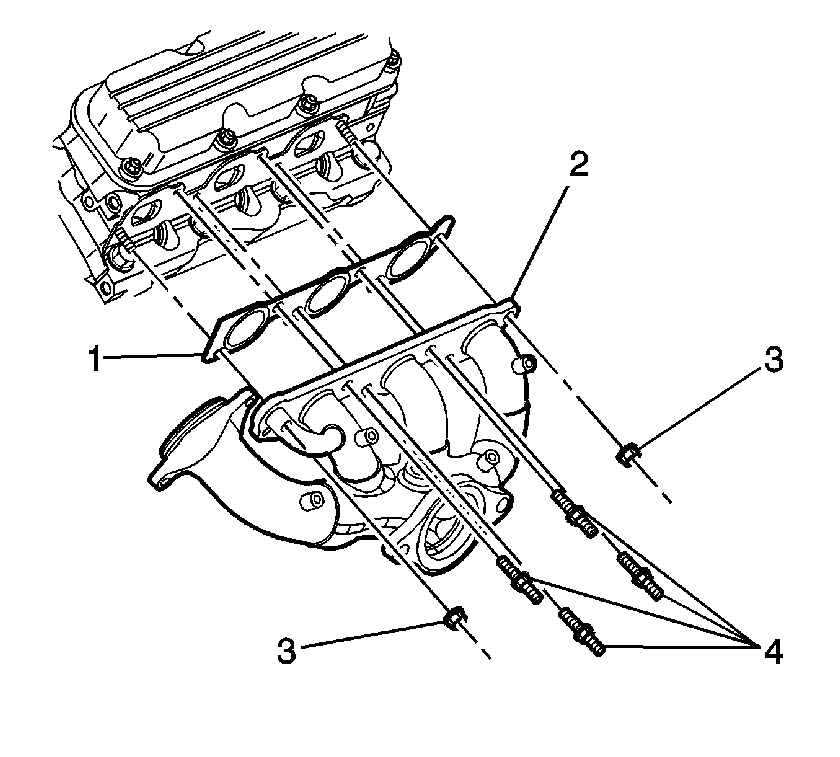 2
1
3
3
4