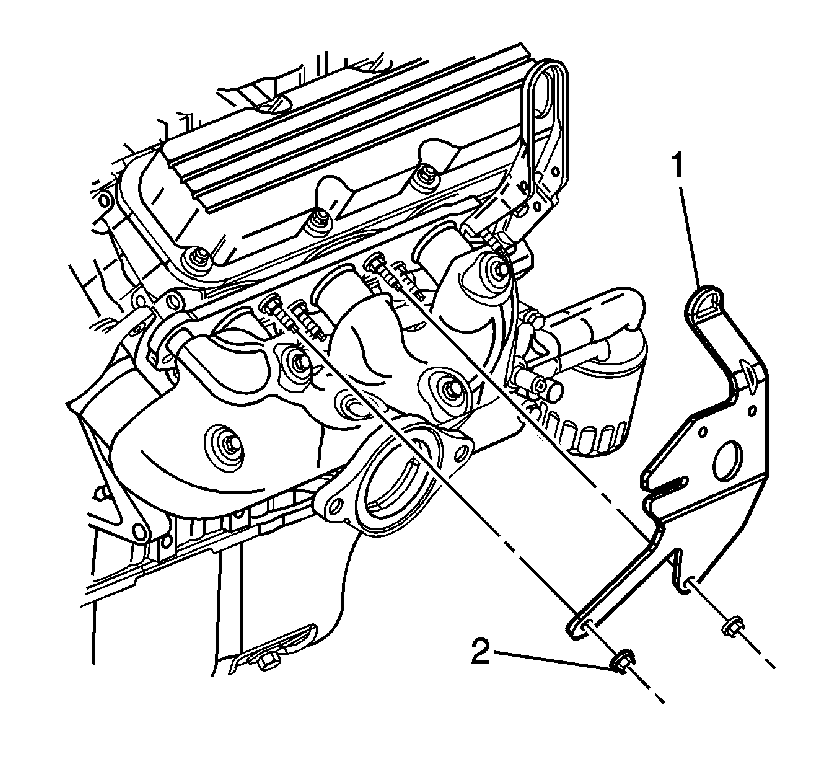 1

2