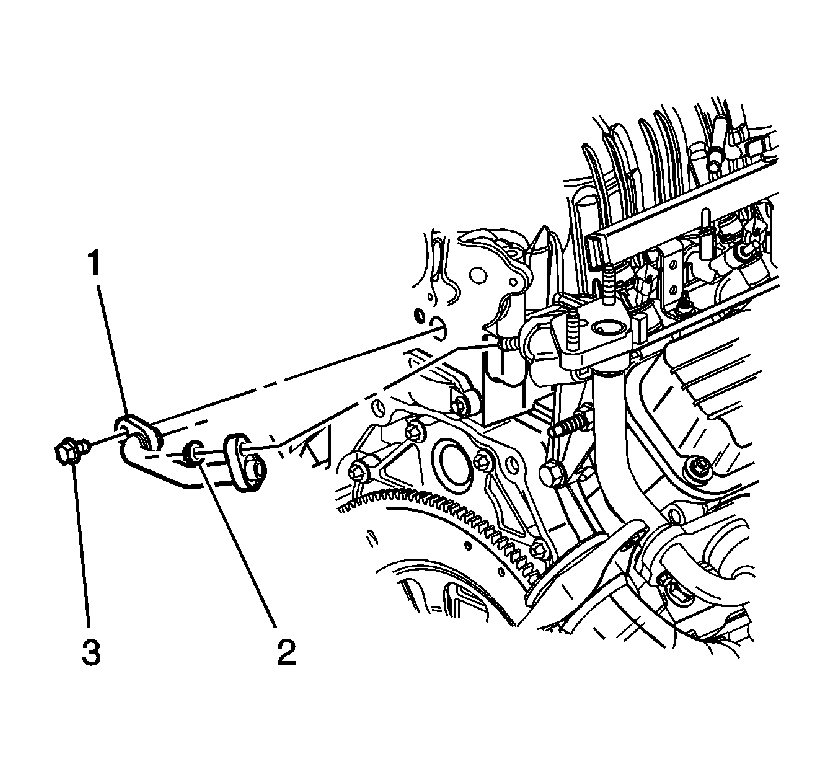 1

3

2