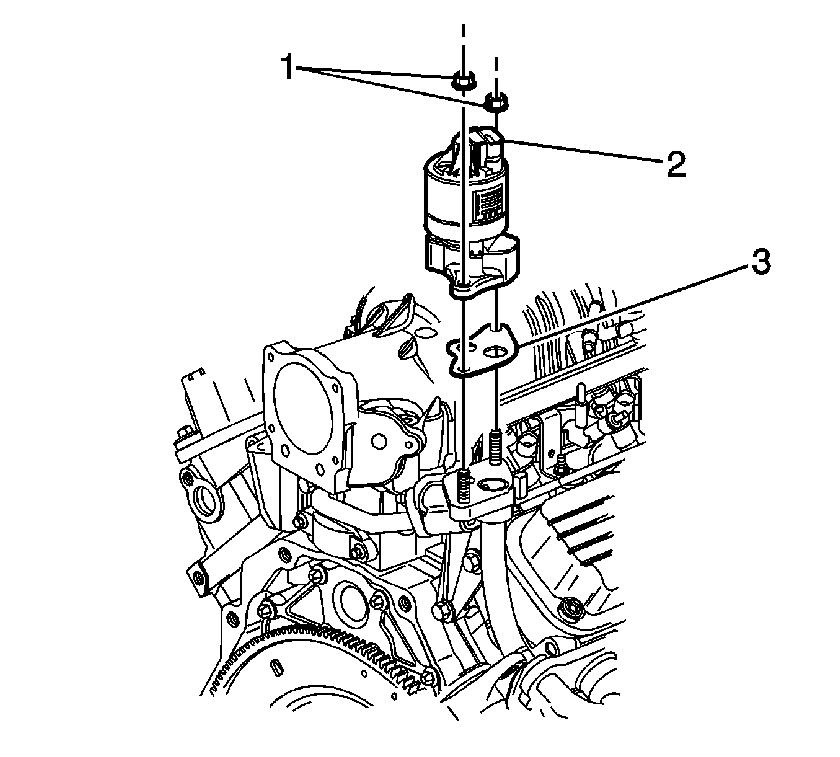 1
2
3