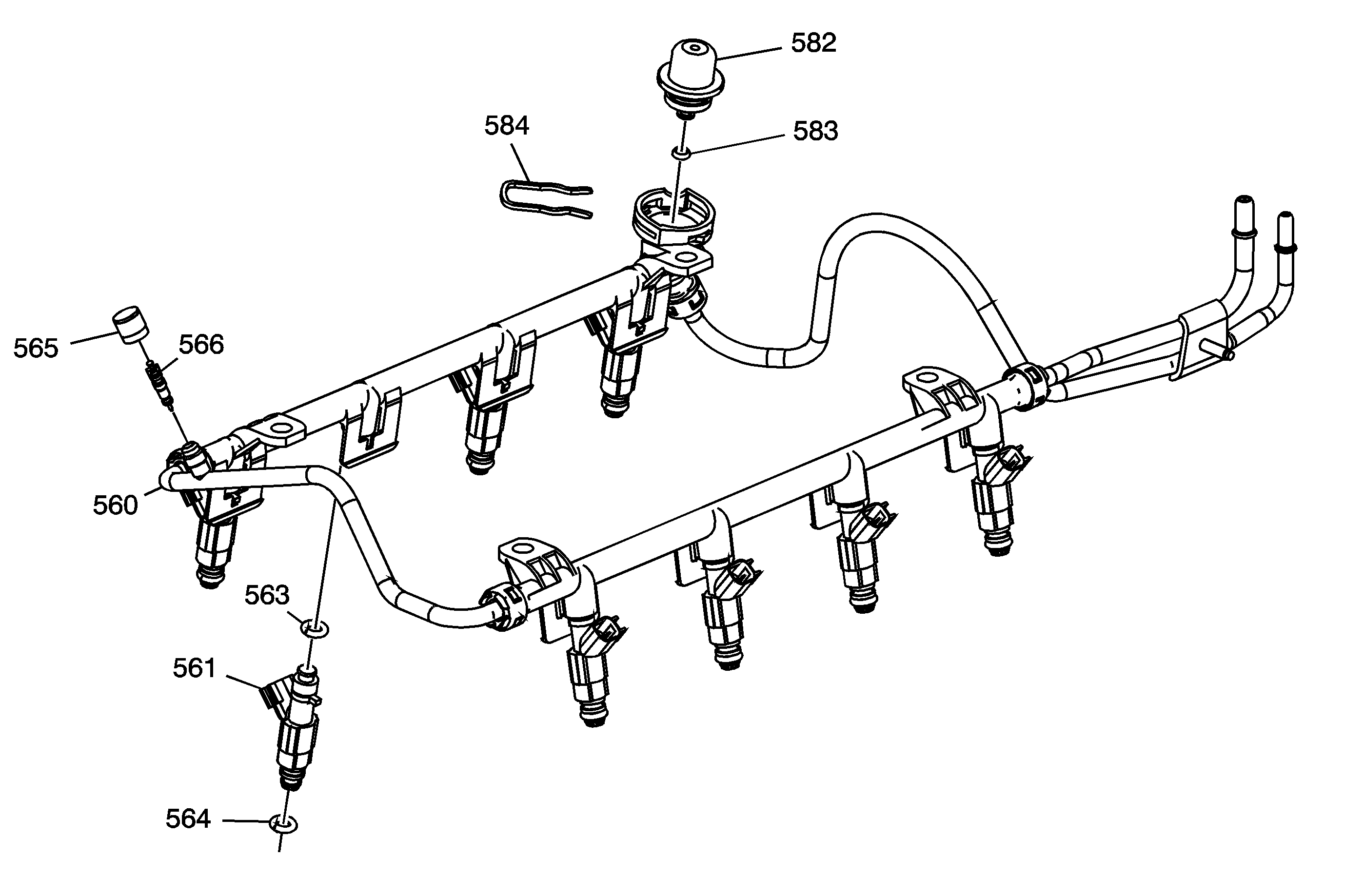 582

584

583

565

566

560

563

561

564