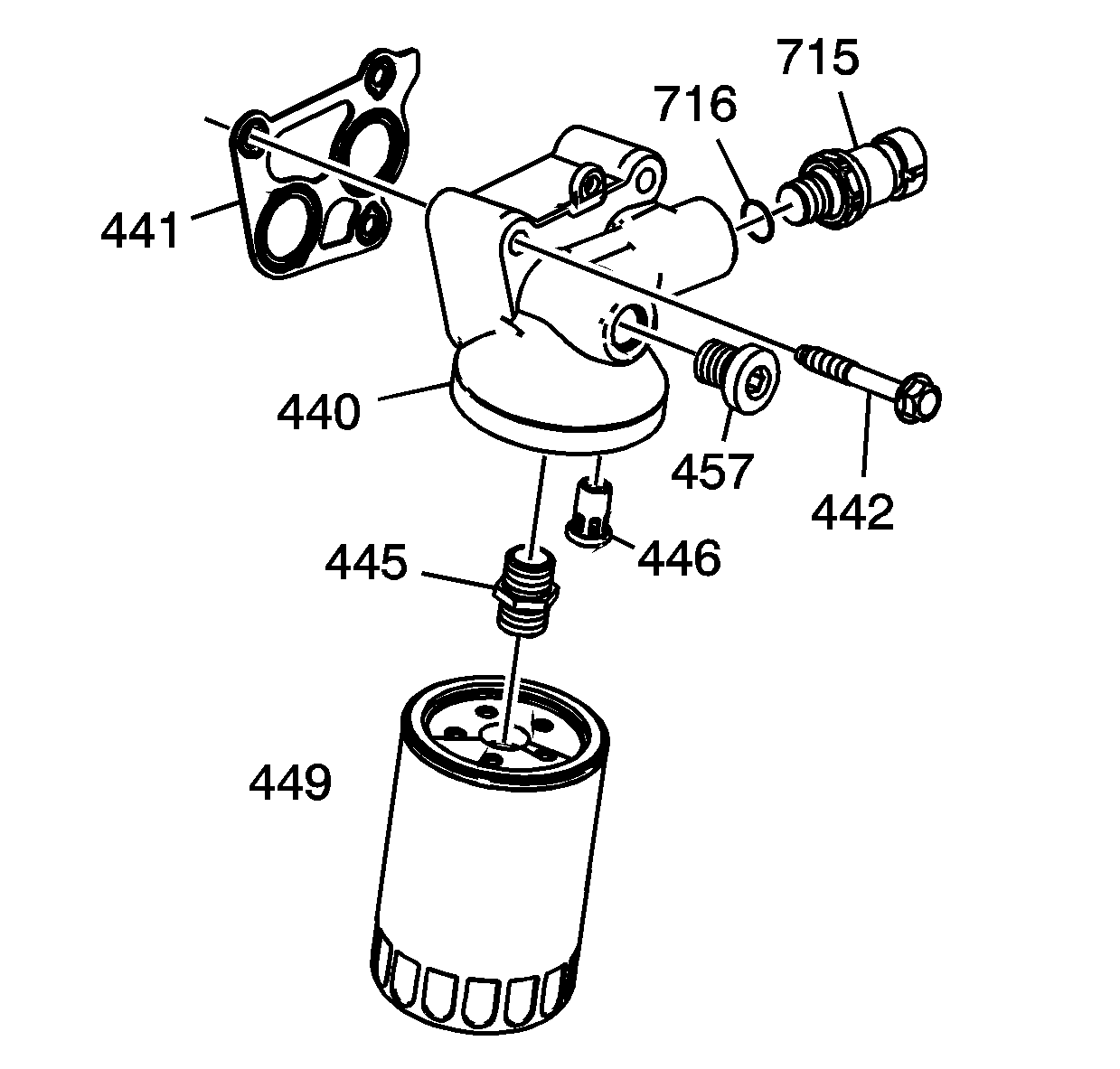 715
716
441
440
457
442
445
446
449