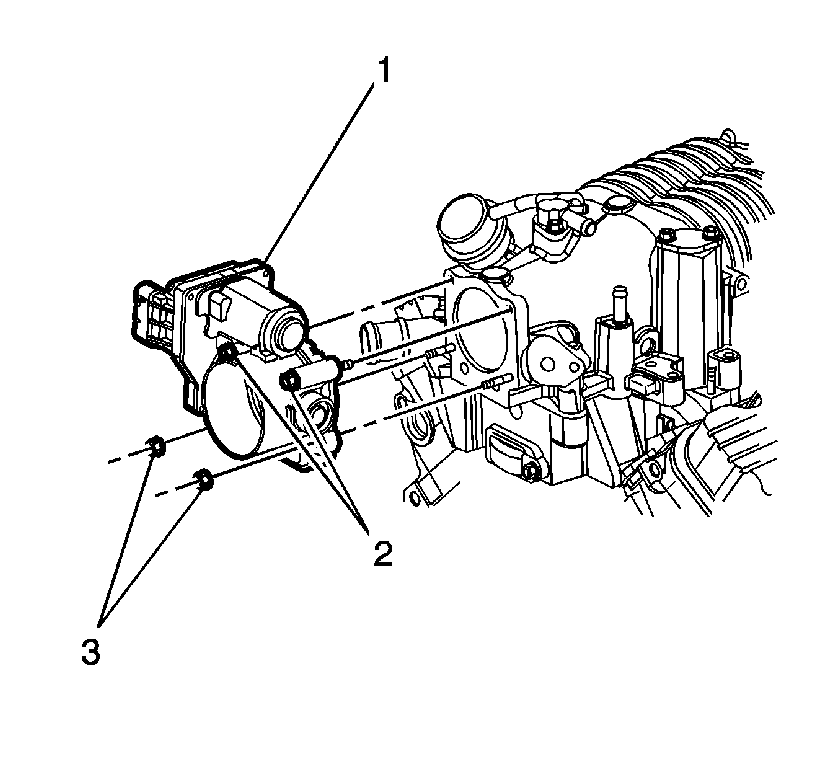 1

2

3