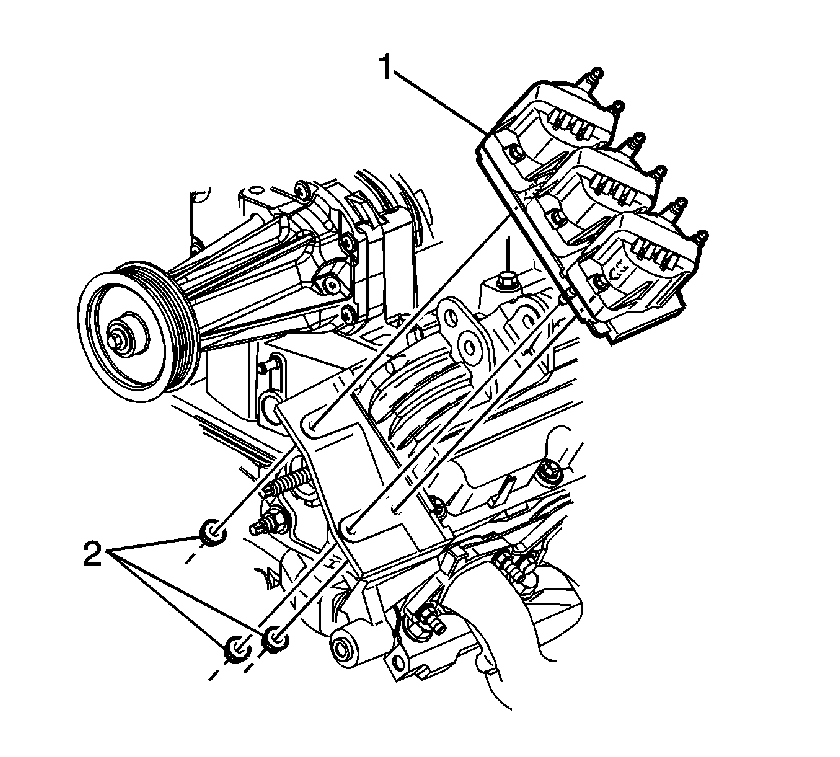 1
2