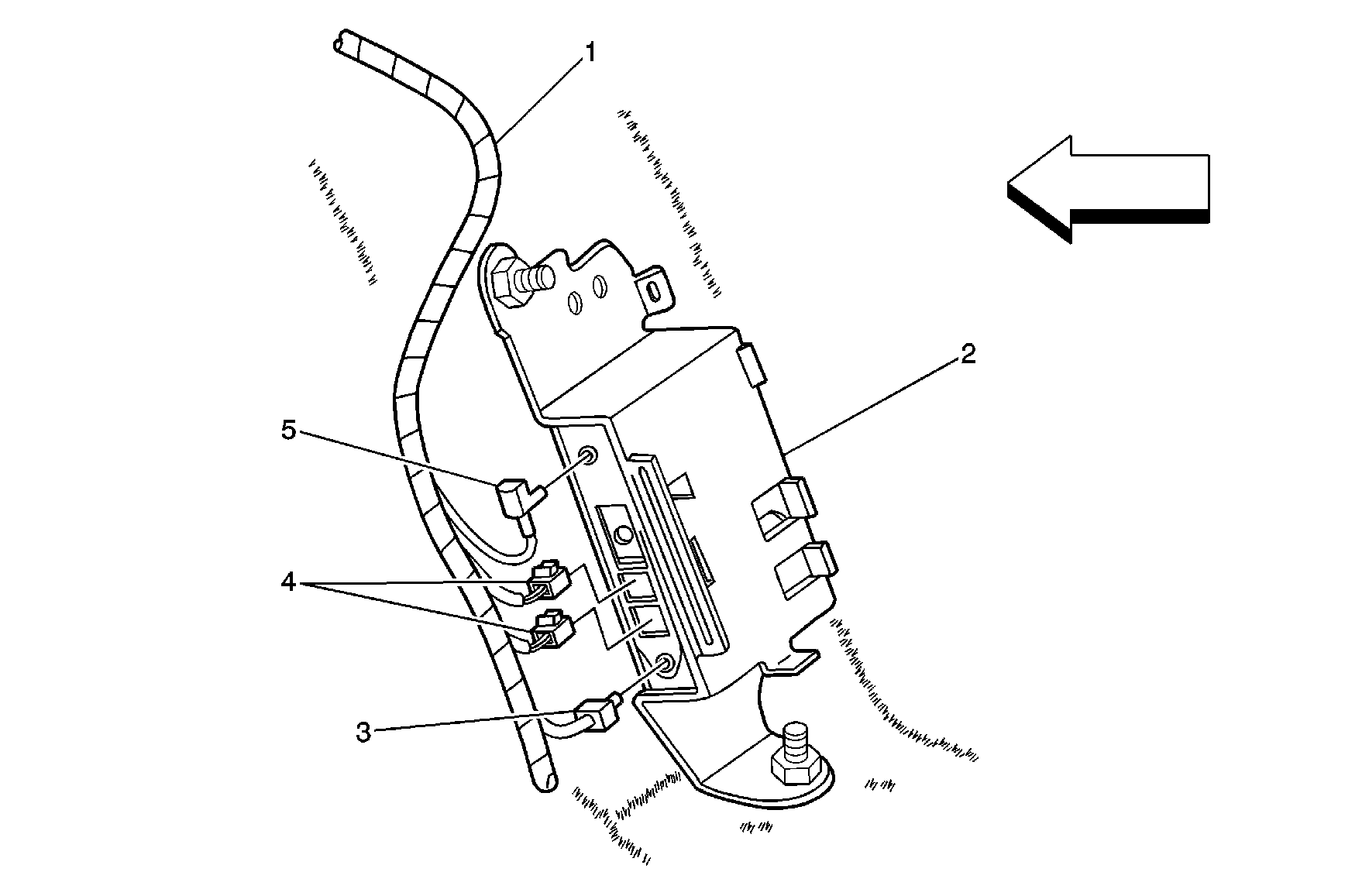 1

2

5

4

3