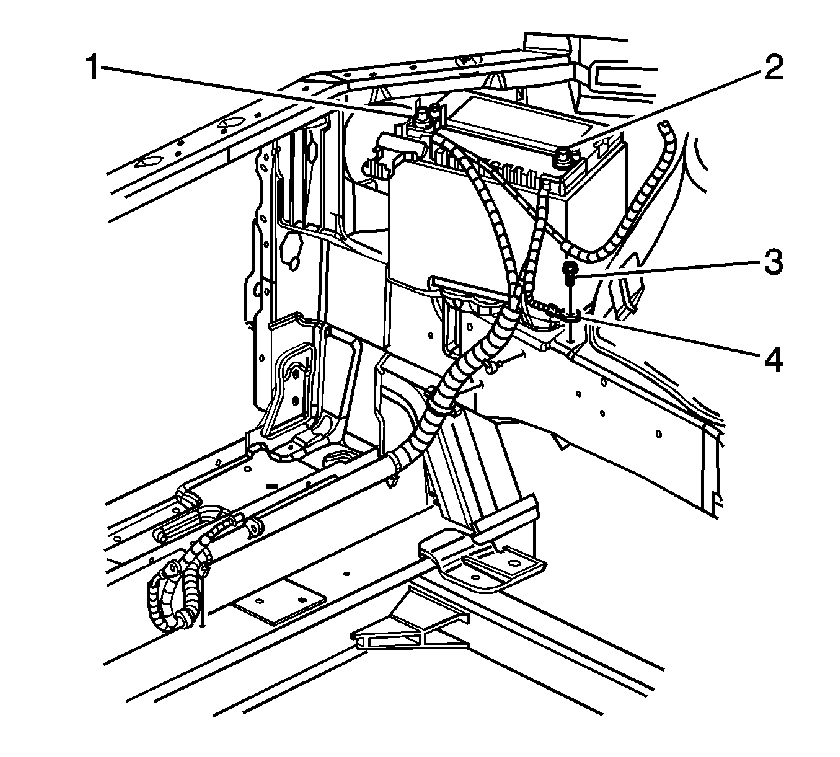 1
2
3
4