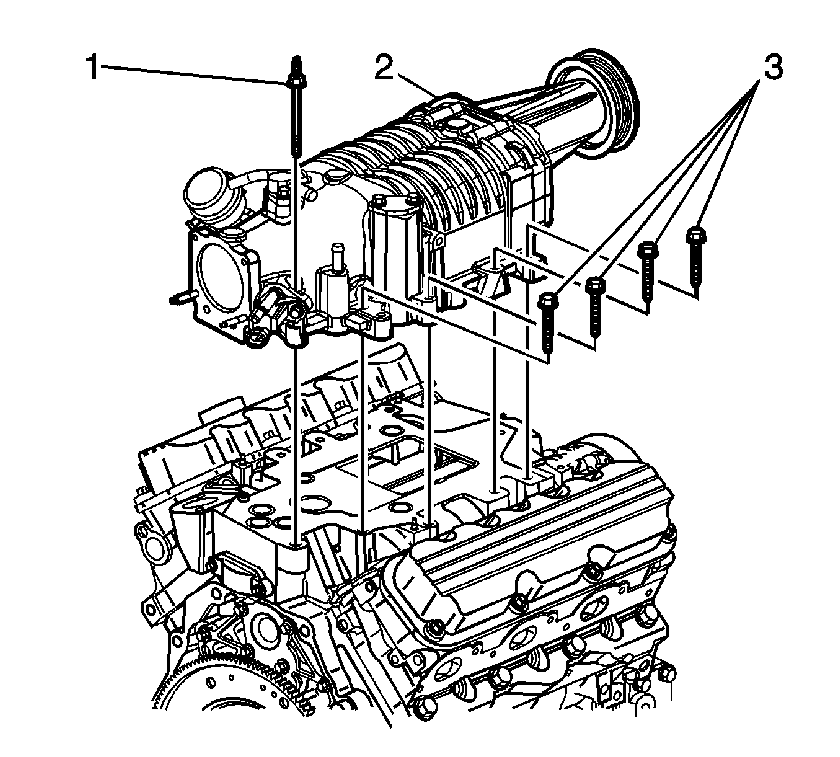 1
2
3