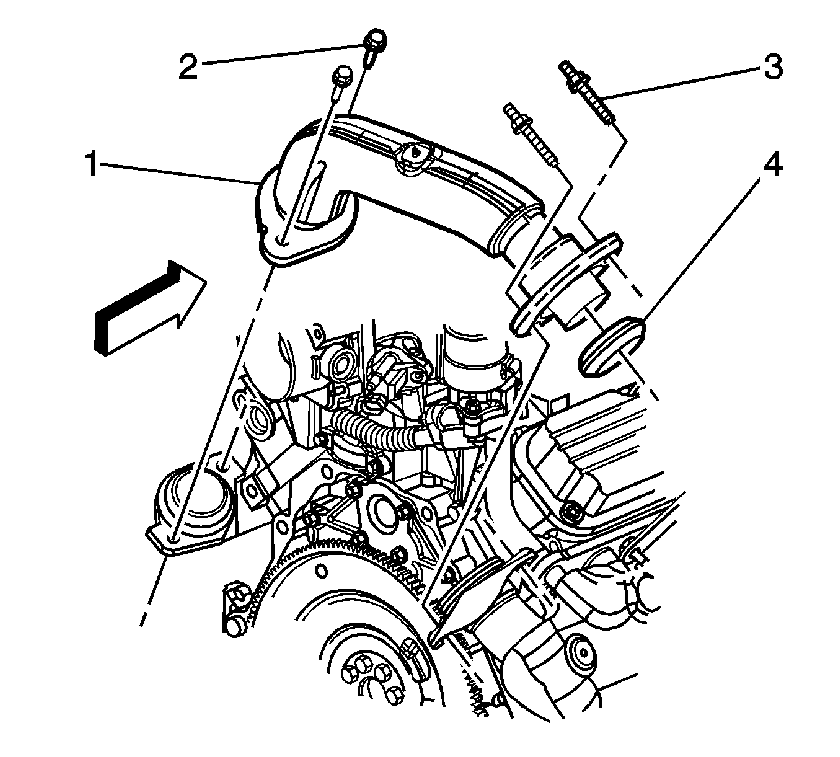 2
3
1
4