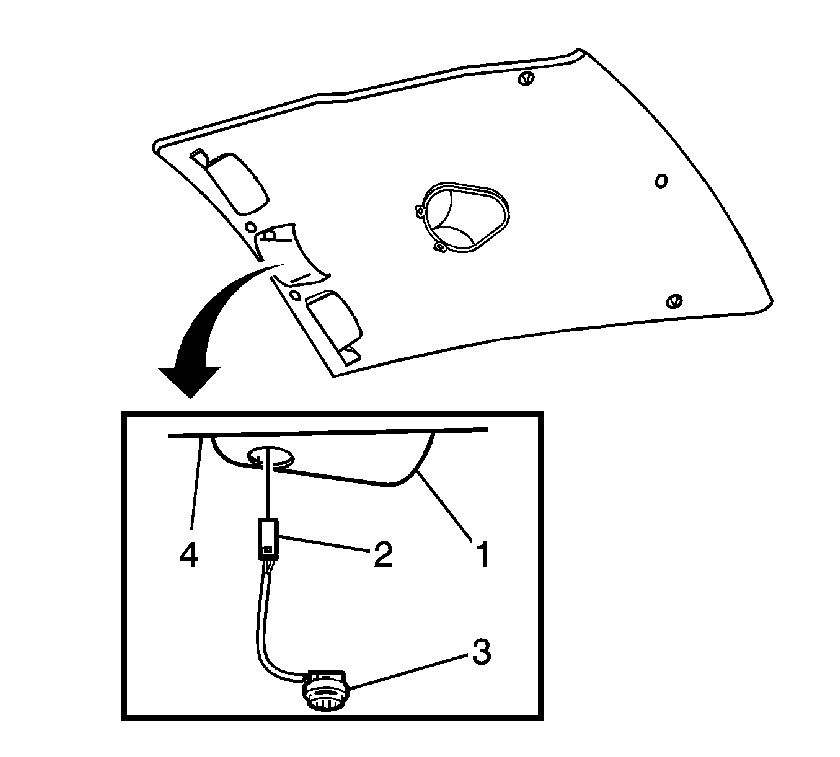 4
2
1
3